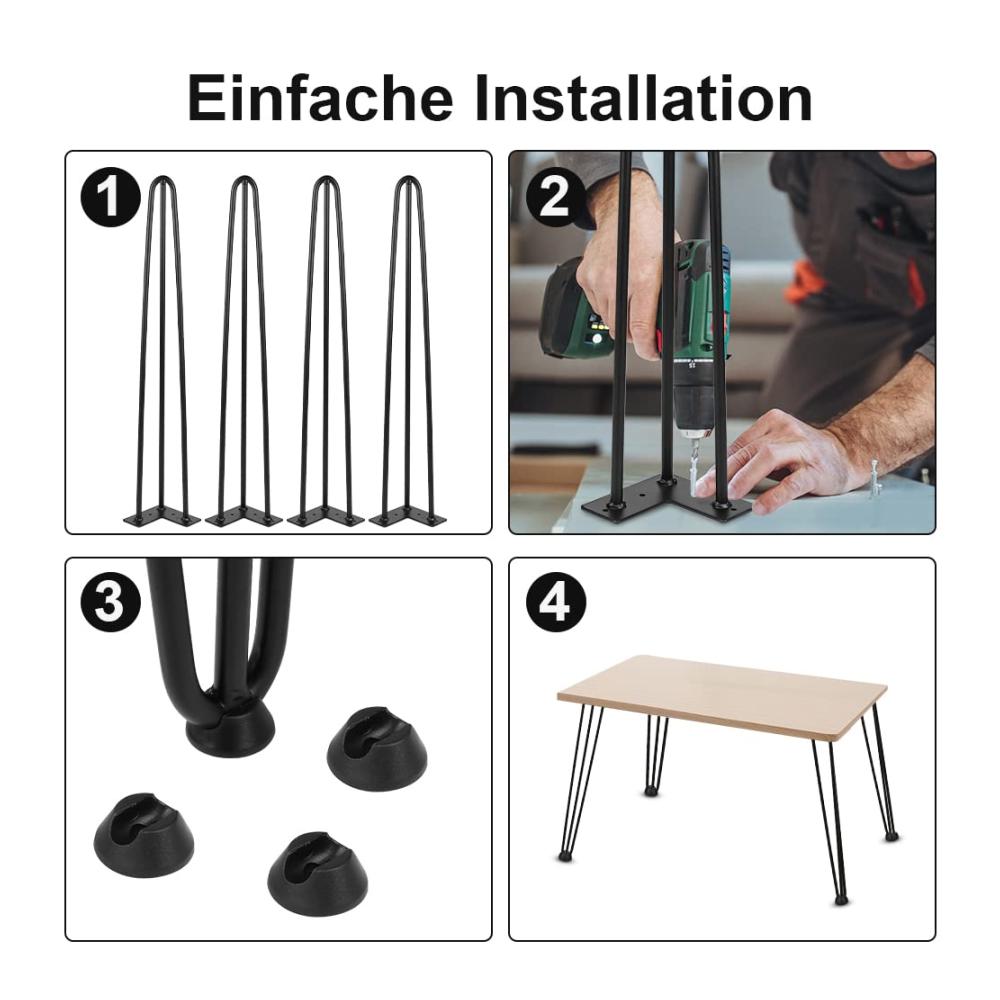 Einfache Installation

1

2

3

4