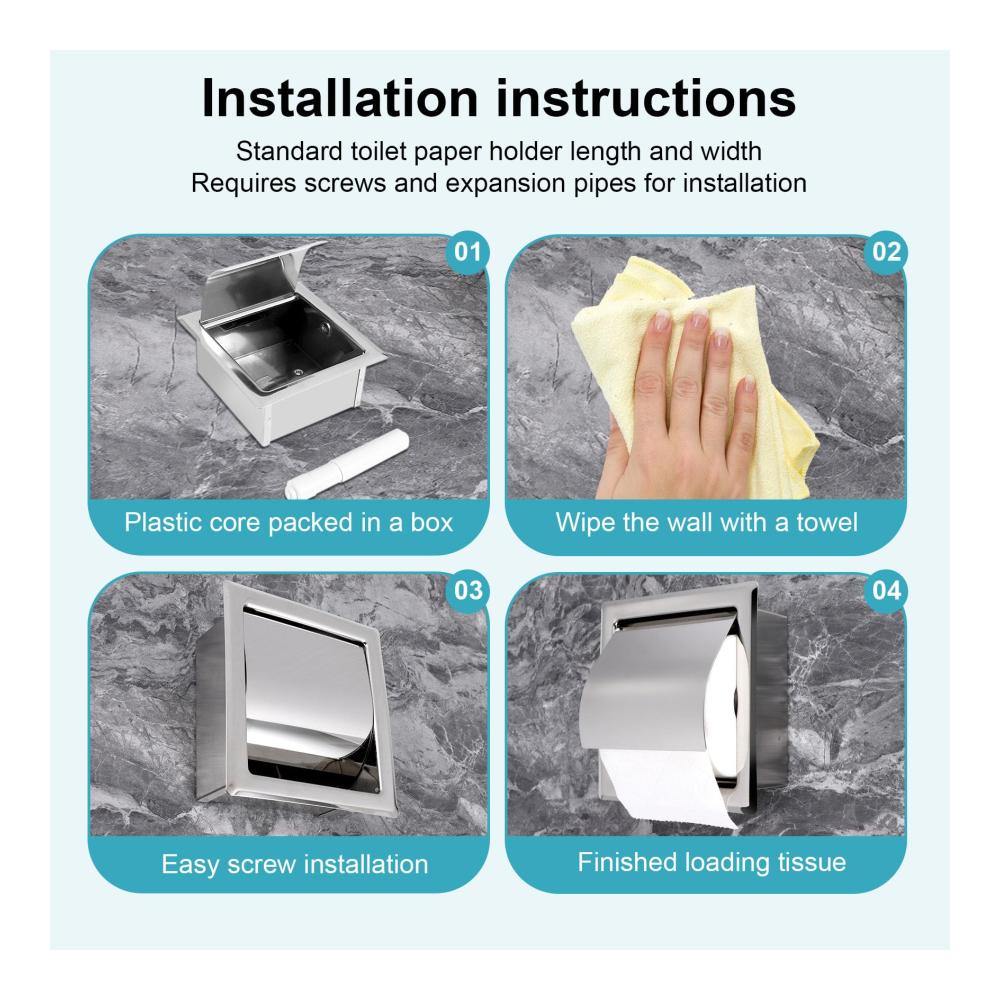 Installation instructions

Standard toilet paper holder length and width
Requires screws and expansion pipes for installation

01

Plastic core packed in a box

02

Wipe the wall with a towel

03

Easy screw installation

04

Finished loading tissue