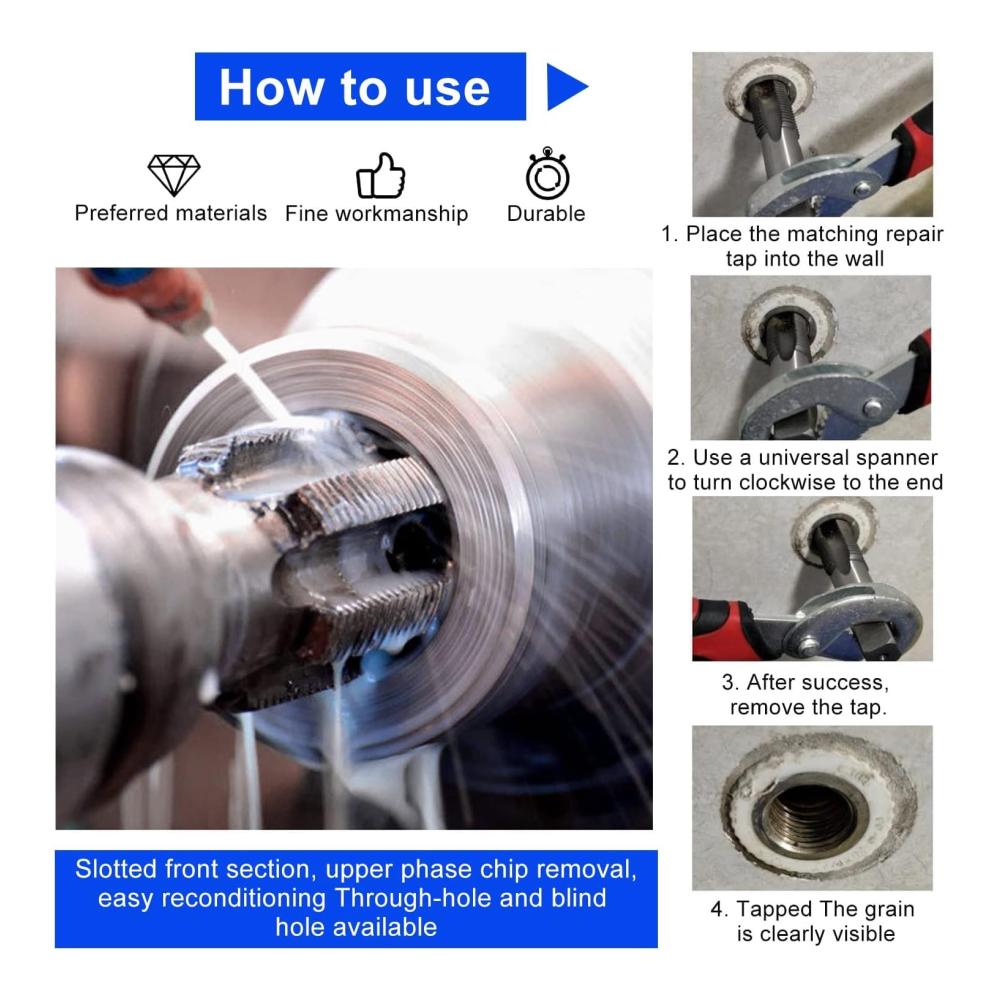 How to use

Preferred materials
Fine workmanship
Durable

Slotted front section, upper phase chip removal, easy reconditioning Through-hole and blind hole available

1. Place the matching repair tap into the wall

2. Use a universal spanner to turn clockwise to the end

3. After success, remove the tap.

4. Tapped The grain is clearly visible