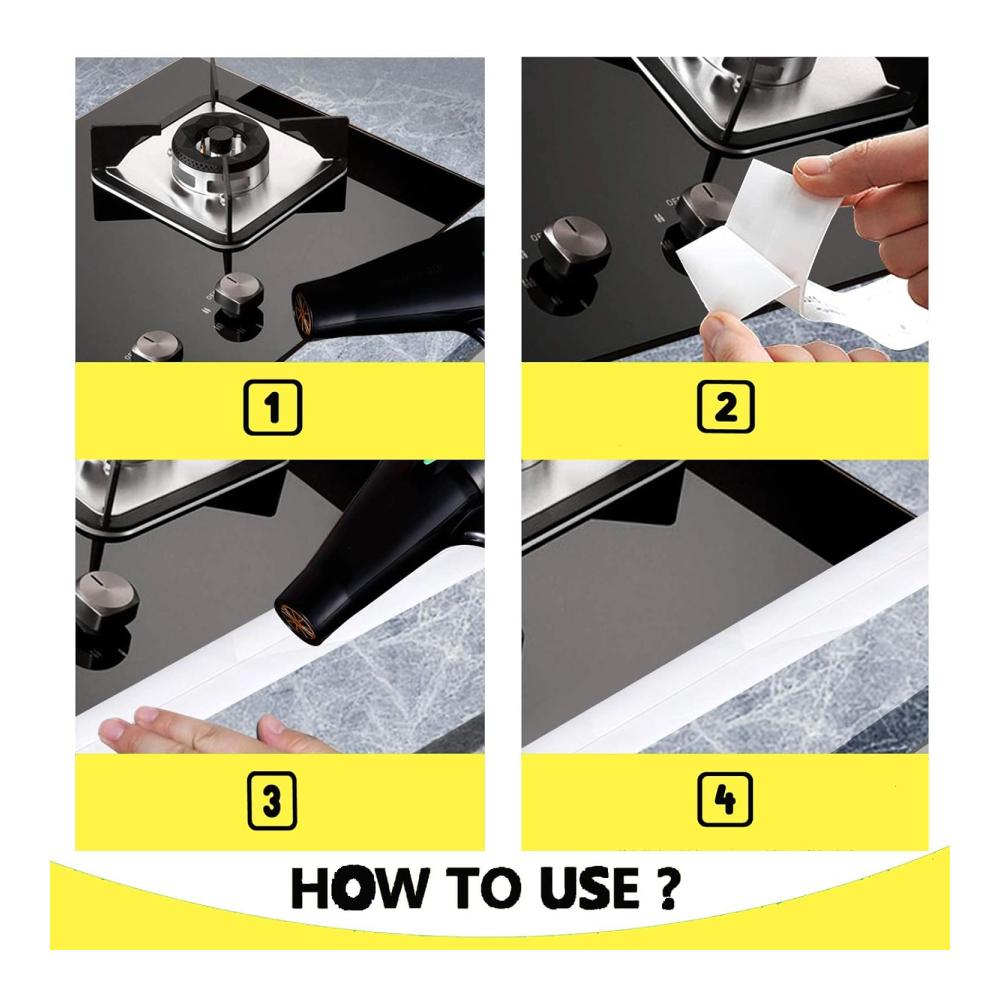 1

2

3

4

HOW TO USE ?