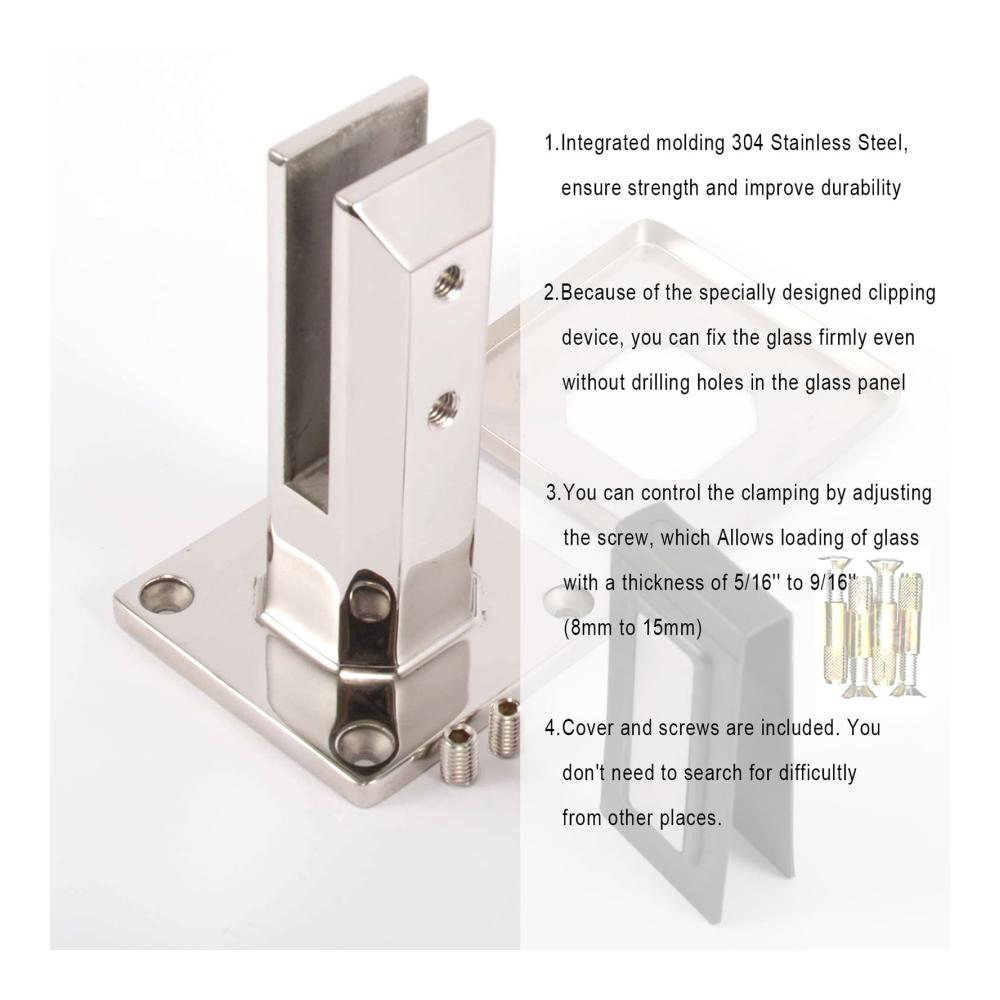 1.Integrated molding 304 Stainless Steel, ensure strength and improve durability

2.Because of the specially designed clipping device, you can fix the glass firmly even without drilling holes in the glass panel

3.You can control the clamping by adjusting the screw, which Allows loading of glass with a thickness of 5/16'' to 9/16'' (8mm to 15mm)

4.Cover and screws are included. You don't need to search for difficultly from other places.