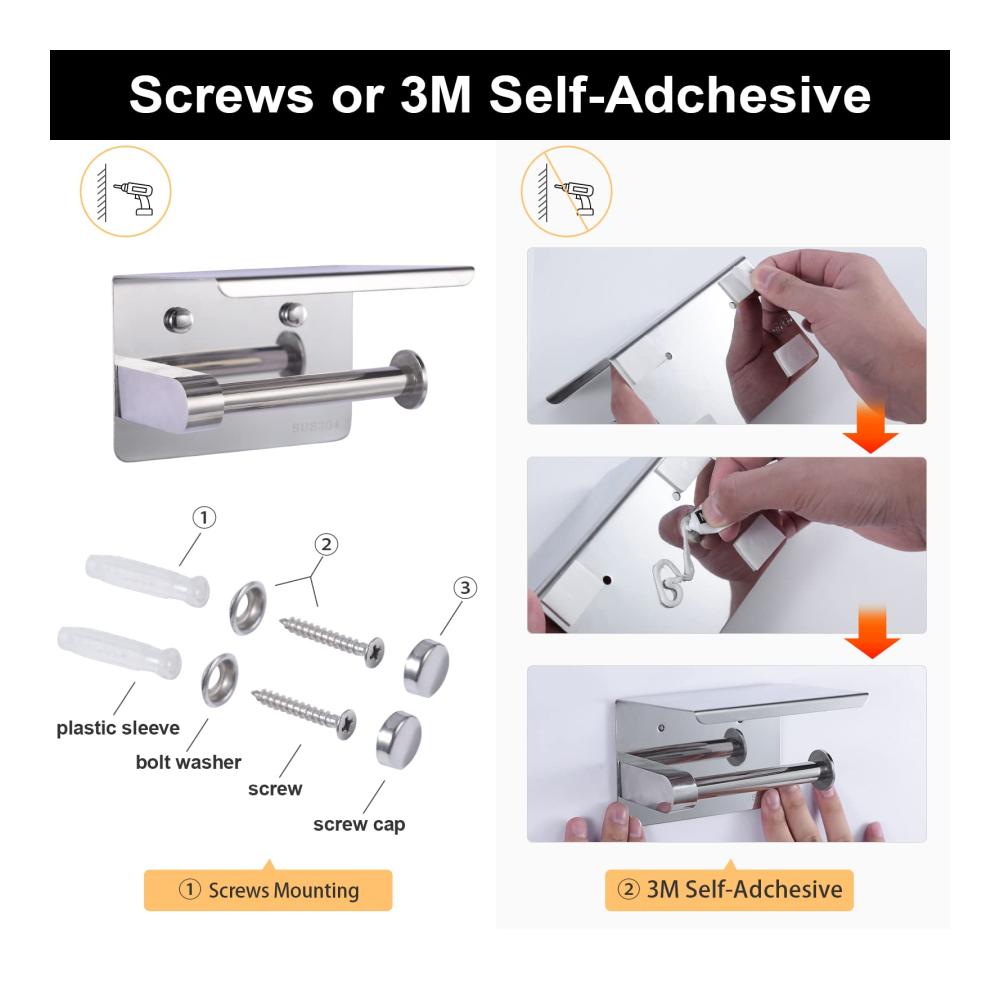 Screws or 3M Self-Adchesive

SUS304

①

②

③

plastic sleeve

bolt washer

screw

screw cap

① Screws Mounting

② 3M Self-Adchesive