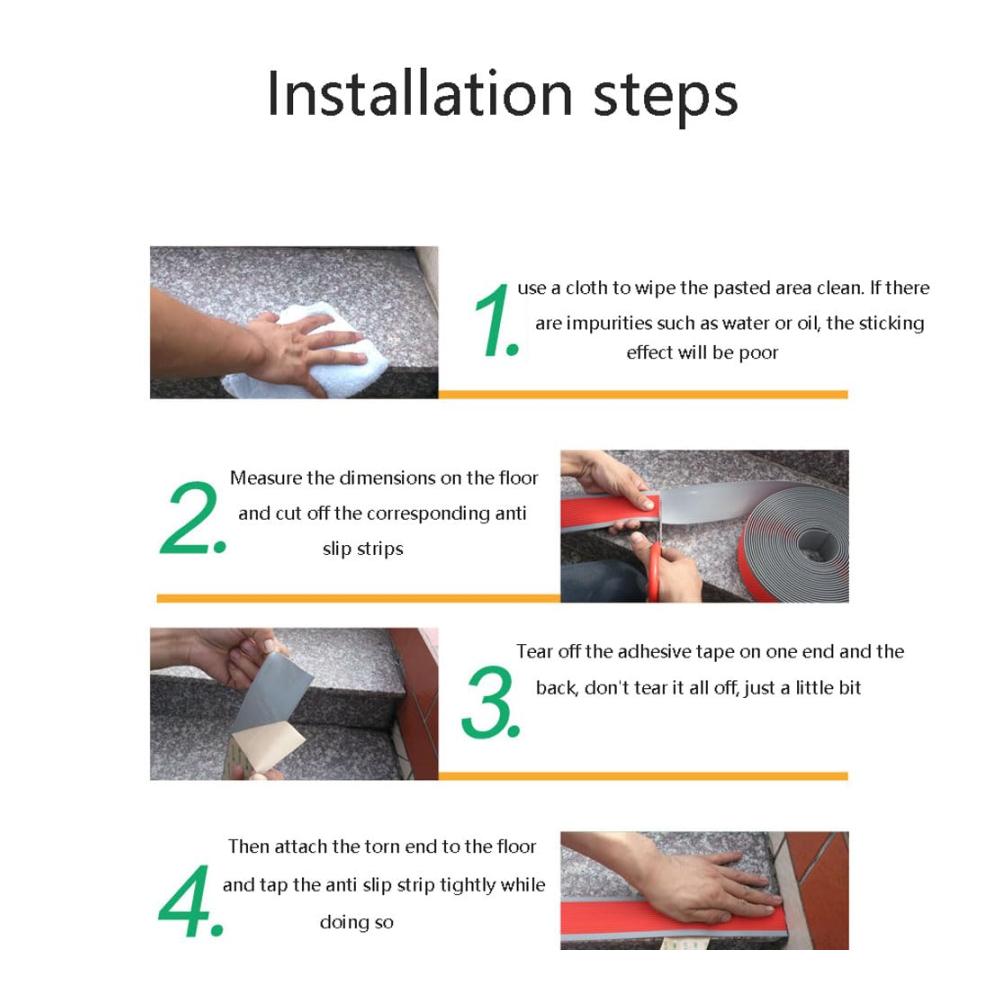 Installation steps

1. use a cloth to wipe the pasted area clean. If there are impurities such as water or oil, the sticking effect will be poor

2. Measure the dimensions on the floor and cut off the corresponding anti slip strips

3. Tear off the adhesive tape on one end and the back, don't tear it all off, just a little bit

4. Then attach the torn end to the floor and tap the anti slip strip tightly while doing so