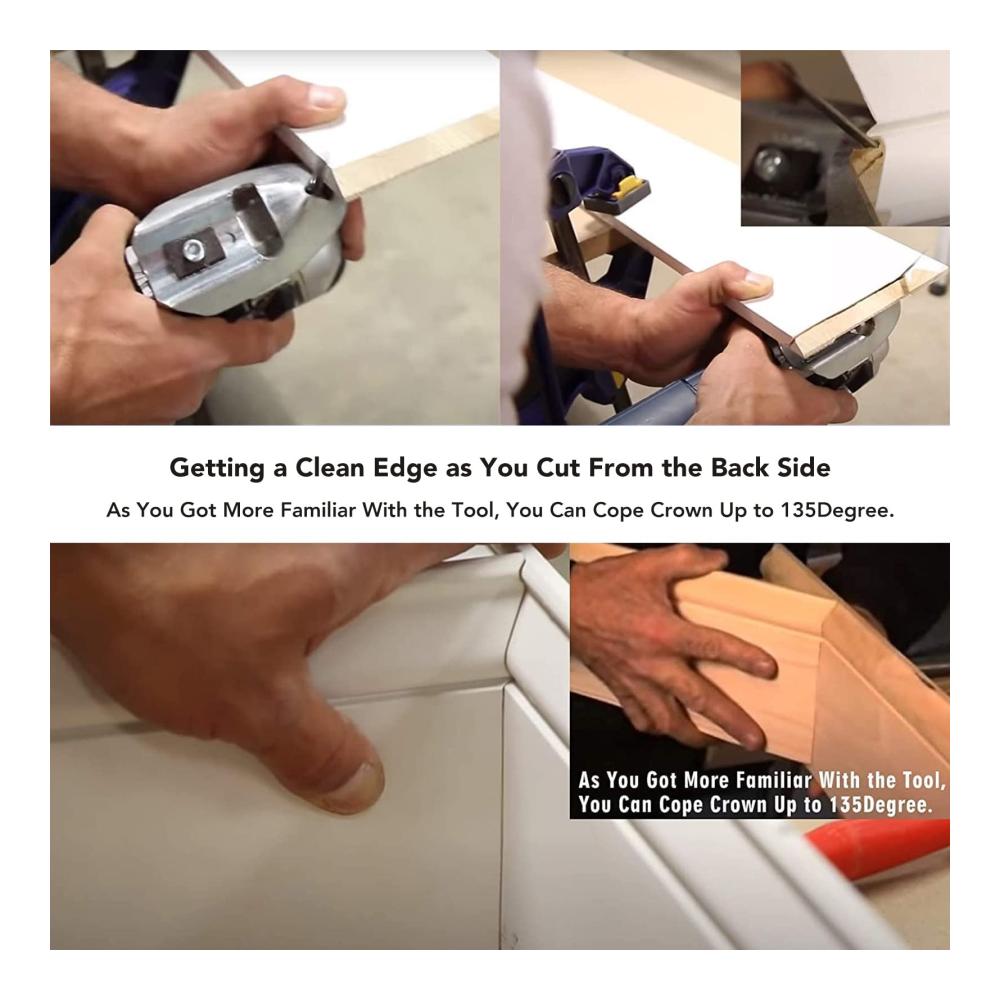 Getting a Clean Edge as You Cut From the Back Side

As You Got More Familiar With the Tool, You Can Cope Crown Up to 135Degree.

As You Got More Familiar With the Tool, You Can Cope Crown Up to 135Degree.