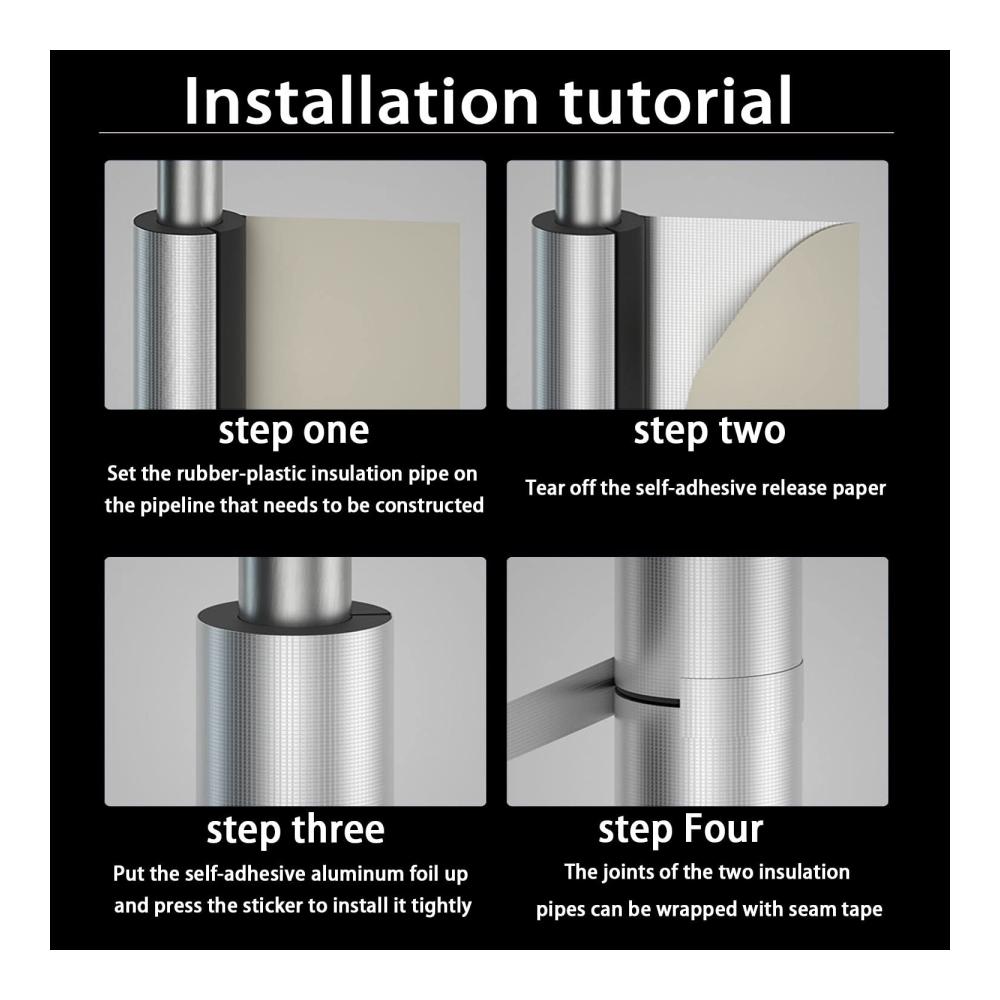 Installation tutorial

step one
Set the rubber-plastic insulation pipe on the pipeline that needs to be constructed

step two
Tear off the self-adhesive release paper

step three
Put the self-adhesive aluminum foil up and press the sticker to install it tightly

step Four
The joints of the two insulation pipes can be wrapped with seam tape