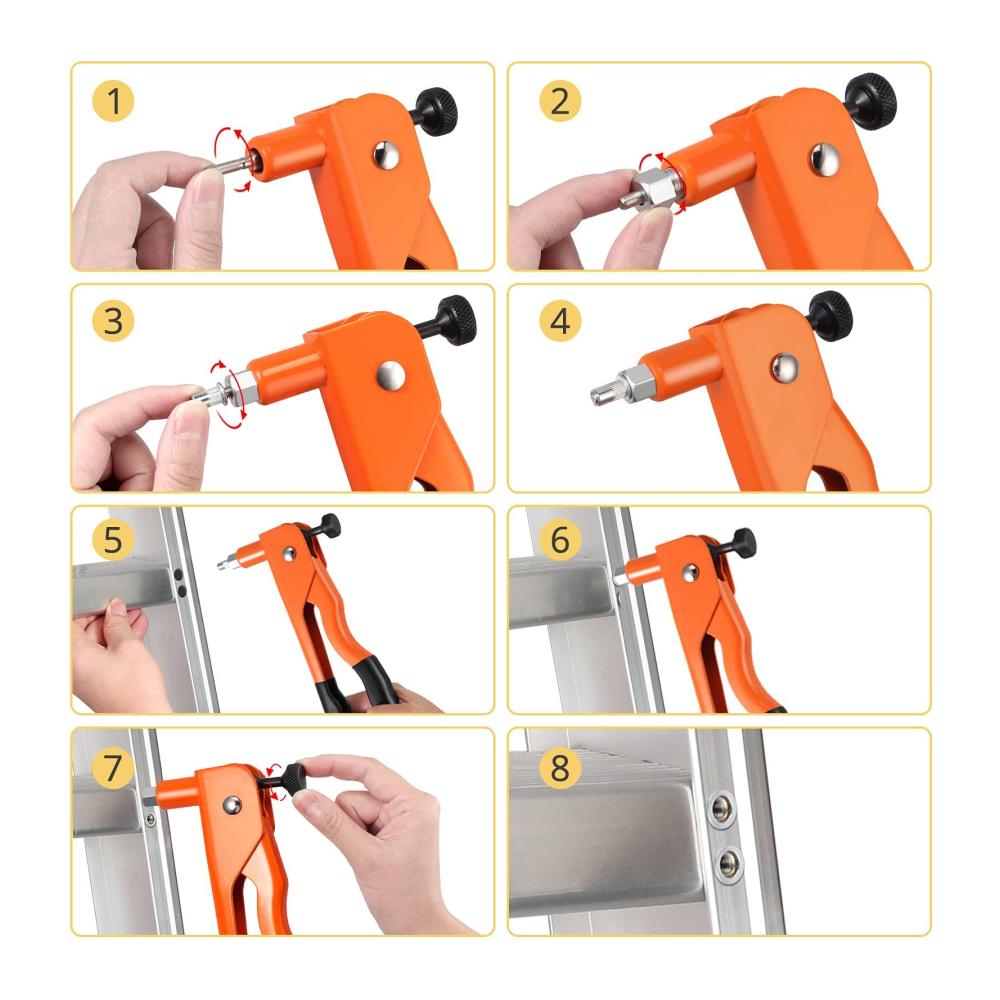 1

2

3

4

5

6

7

8