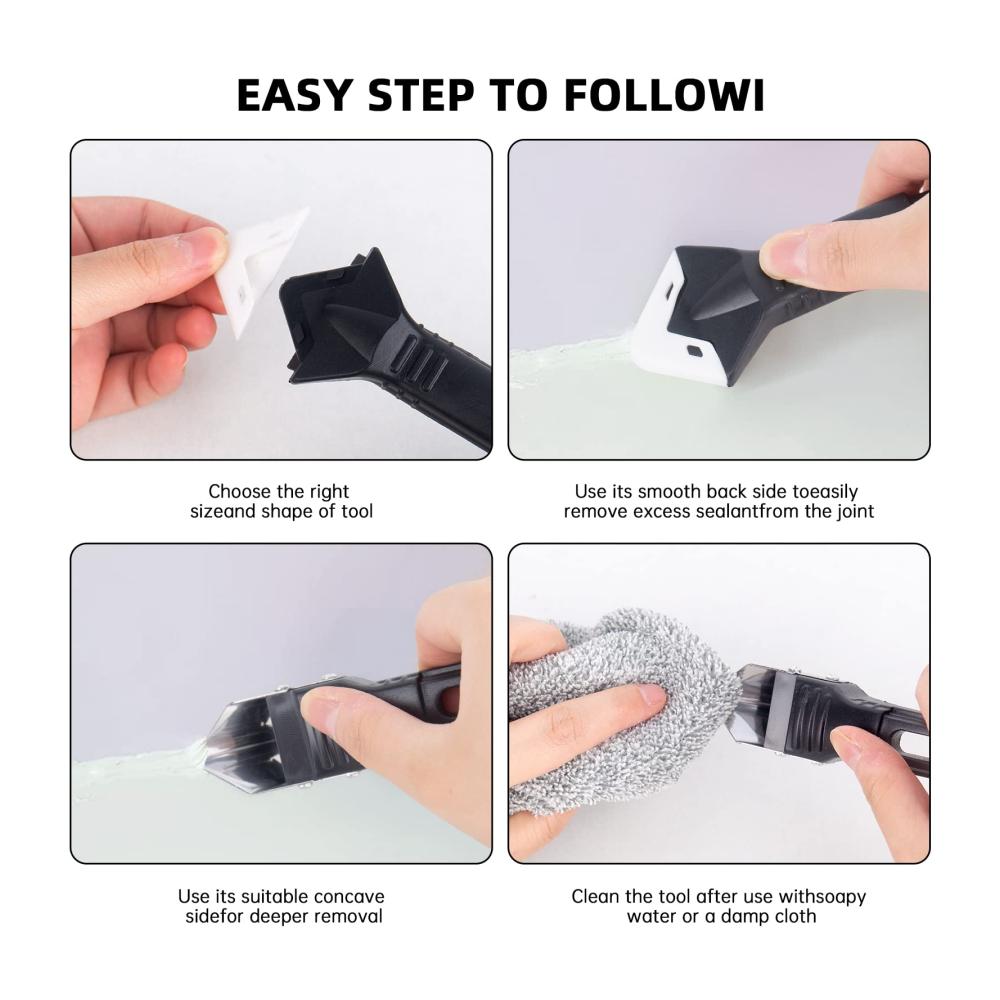 EASY STEP TO FOLLOWI

Choose the right sizeand shape of tool

Use its smooth back side toeasily remove excess sealantfrom the joint

Use its suitable concave sidefor deeper removal

Clean the tool after use withsoapy water or a damp cloth