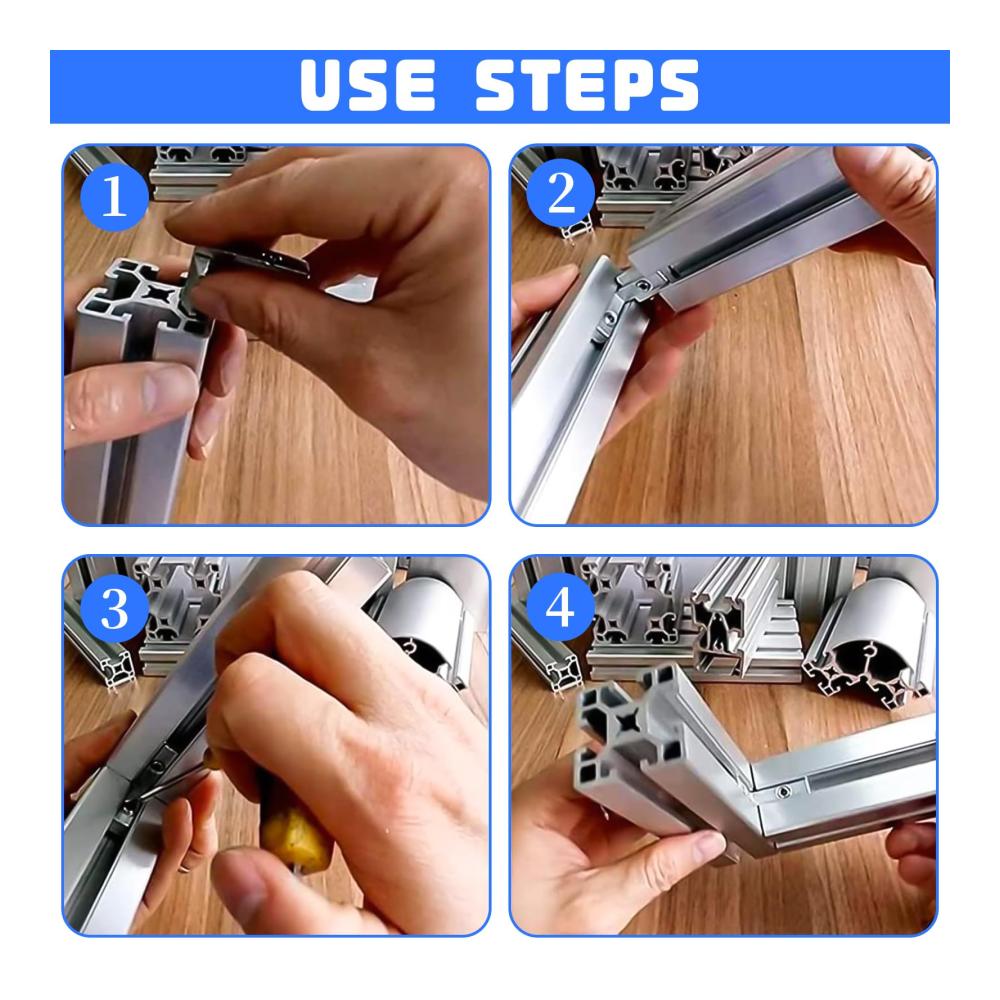 USE STEPS

1

2

3

4