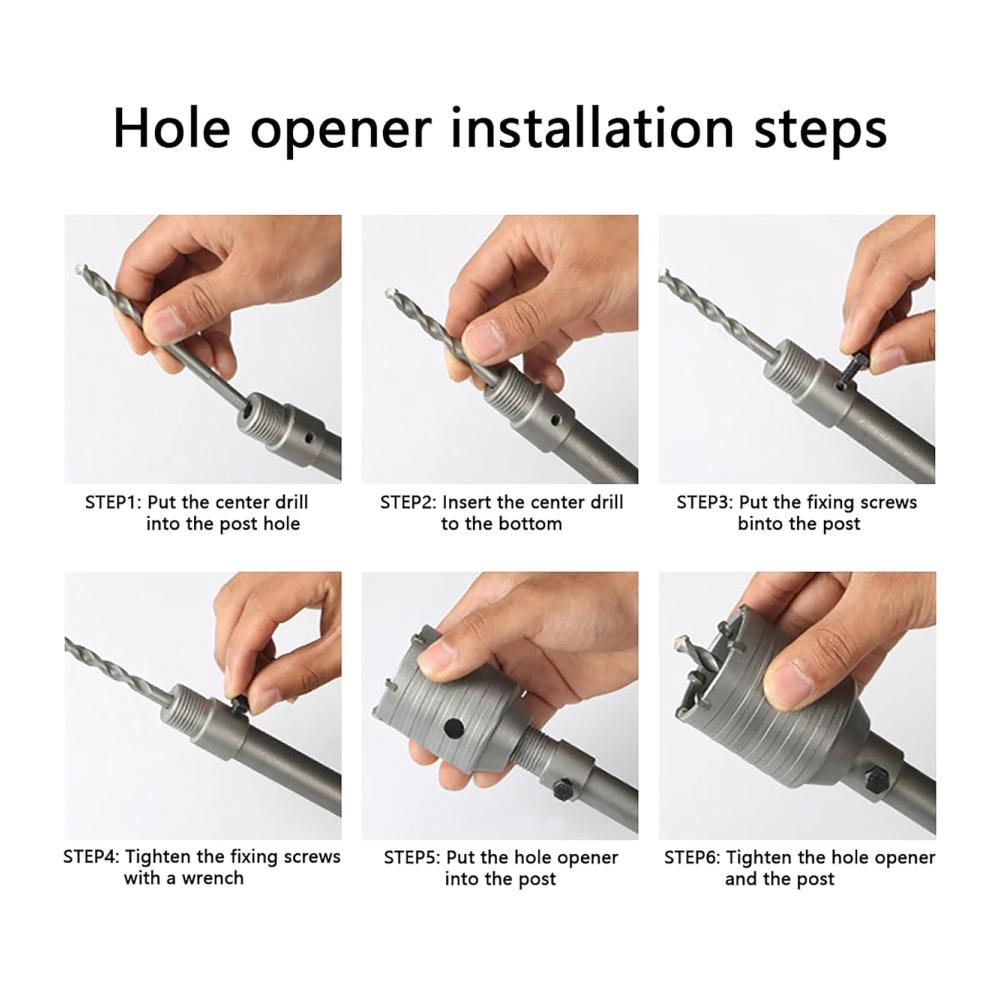 Hole opener installation steps

STEP1: Put the center drill into the post hole

STEP2: Insert the center drill to the bottom

STEP3: Put the fixing screws binto the post

STEP4: Tighten the fixing screws with a wrench

STEP5: Put the hole opener into the post

STEP6: Tighten the hole opener and the post