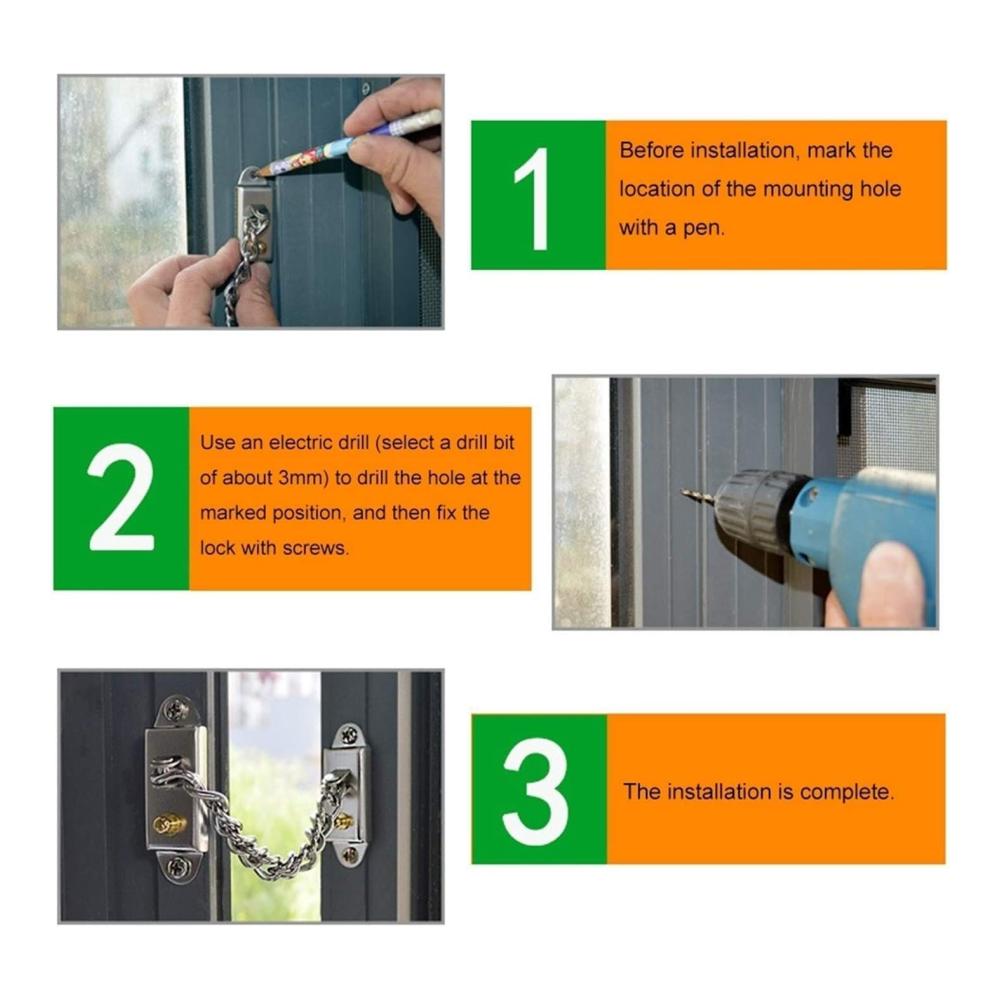 1

Before installation, mark the location of the mounting hole with a pen.

2

Use an electric drill (select a drill bit of about 3mm) to drill the hole at the marked position, and then fix the lock with screws.

3

The installation is complete.