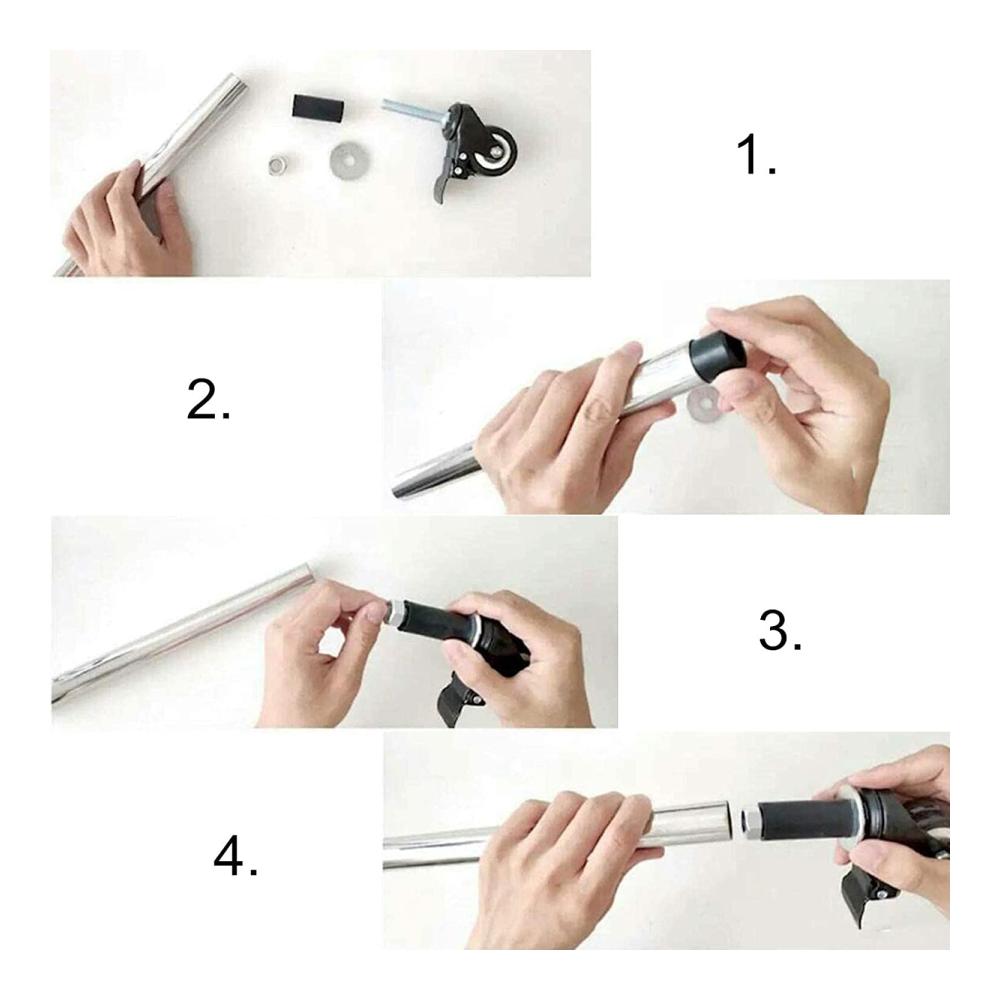 1.

2.

3.

4.