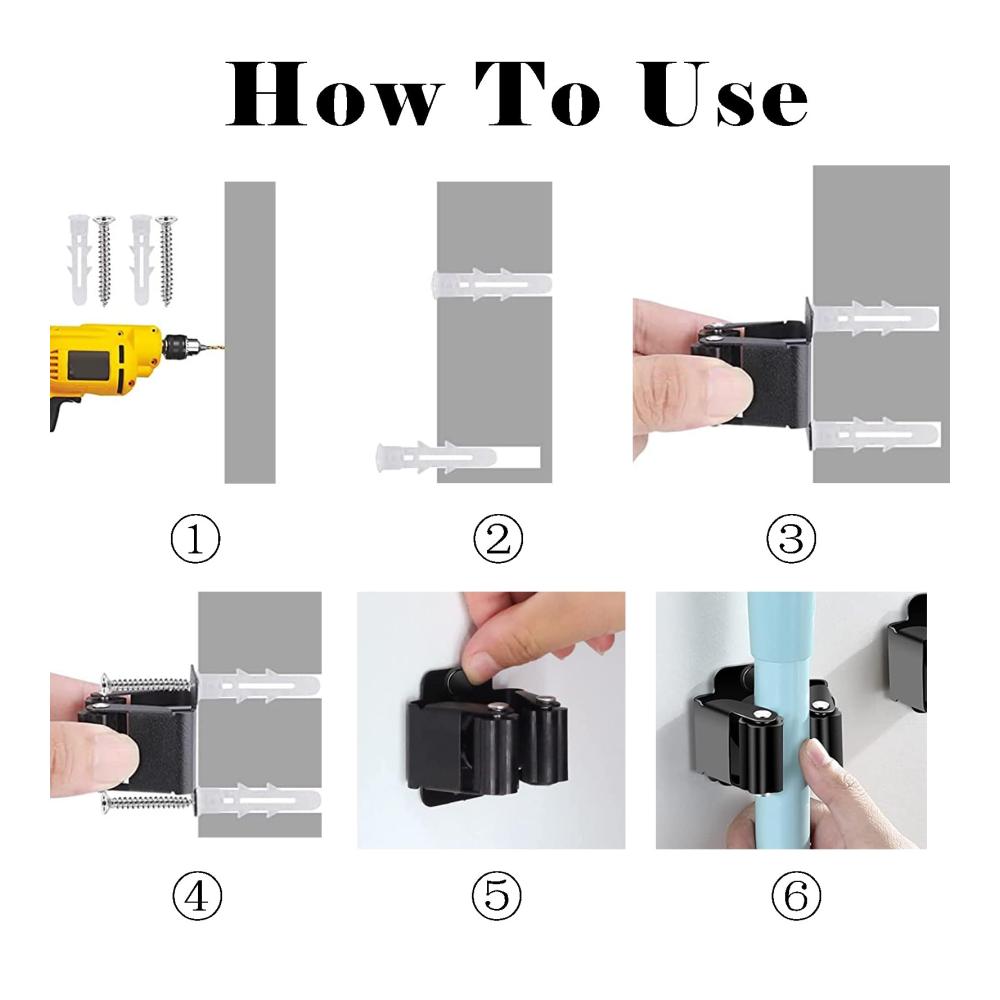 How To Use

①

②

③

④

⑤

⑥