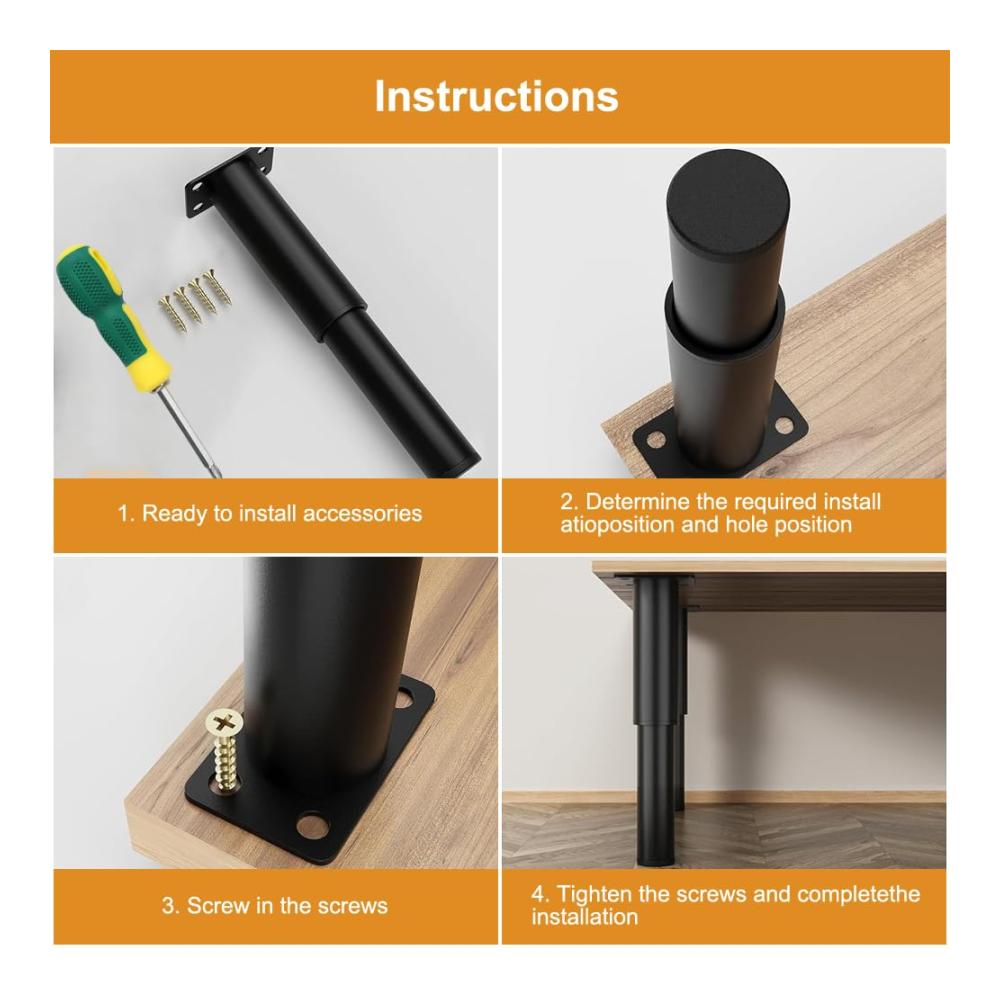 Instructions

1. Ready to install accessories

2. Determine the required install atioposition and hole position

3. Screw in the screws

4. Tighten the screws and completethe installation