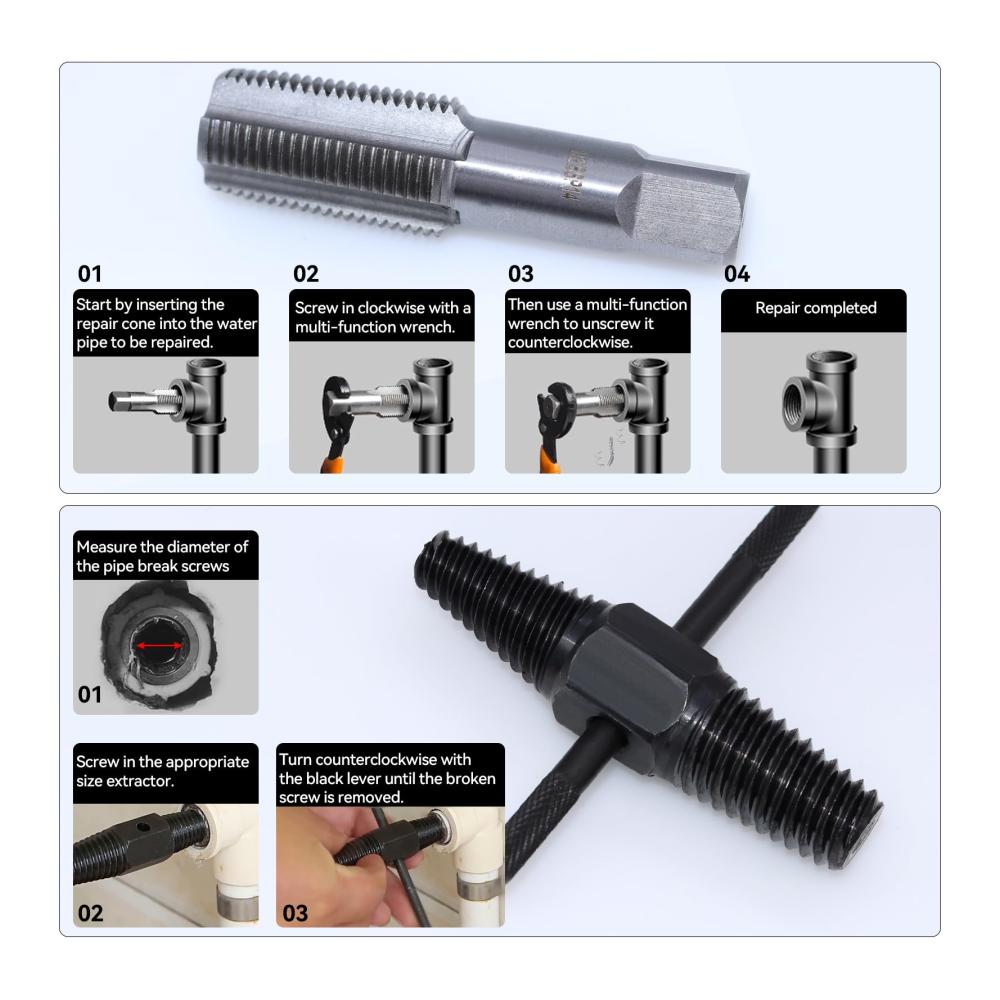 01
Start by inserting the repair cone into the water pipe to be repaired.

02
Screw in clockwise with a multi-function wrench.

03
Then use a multi-function wrench to unscrew it counterclockwise.

04
Repair completed

Measure the diameter of the pipe break screws

01

Screw in the appropriate size extractor.

02

Turn counterclockwise with the black lever until the broken screw is removed.

03