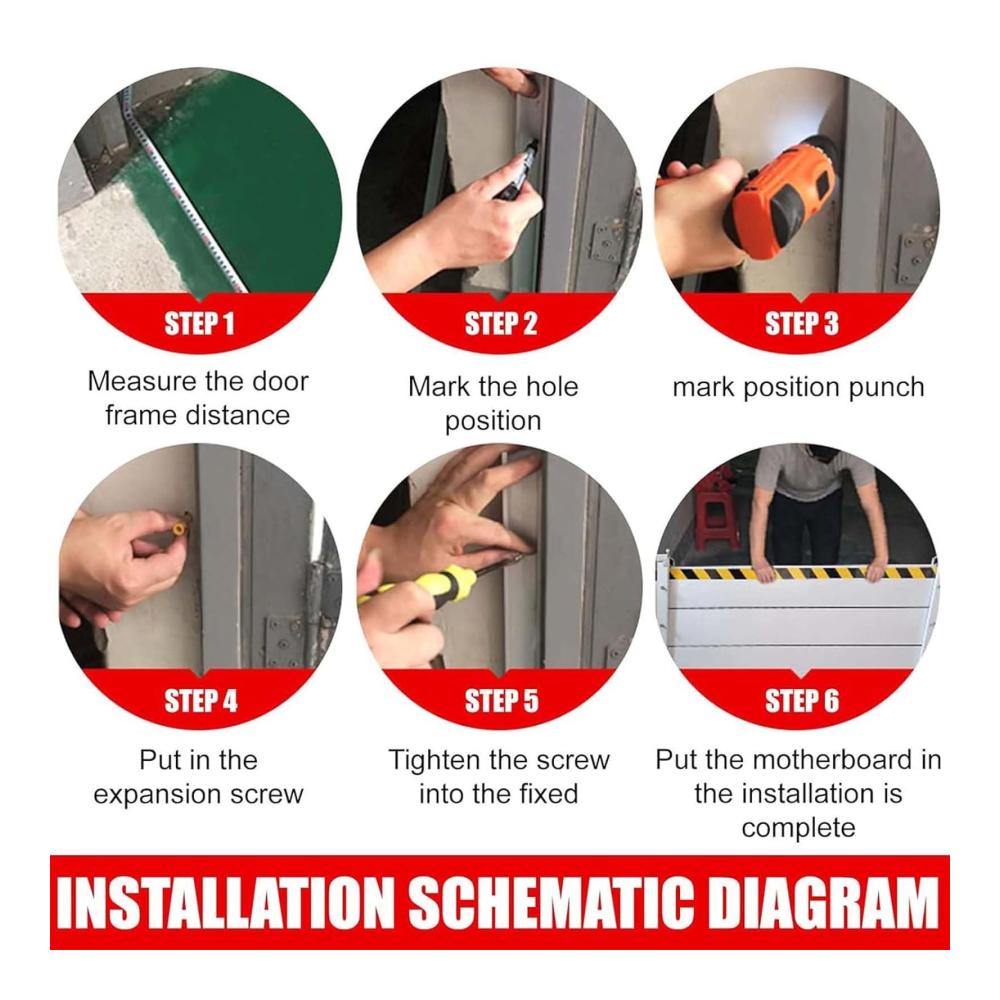 STEP 1

Measure the door frame distance

STEP 2

Mark the hole position

STEP 3

mark position punch

STEP 4

Put in the expansion screw

STEP 5

Tighten the screw into the fixed

STEP 6

Put the motherboard in the installation is complete

INSTALLATION SCHEMATIC DIAGRAM