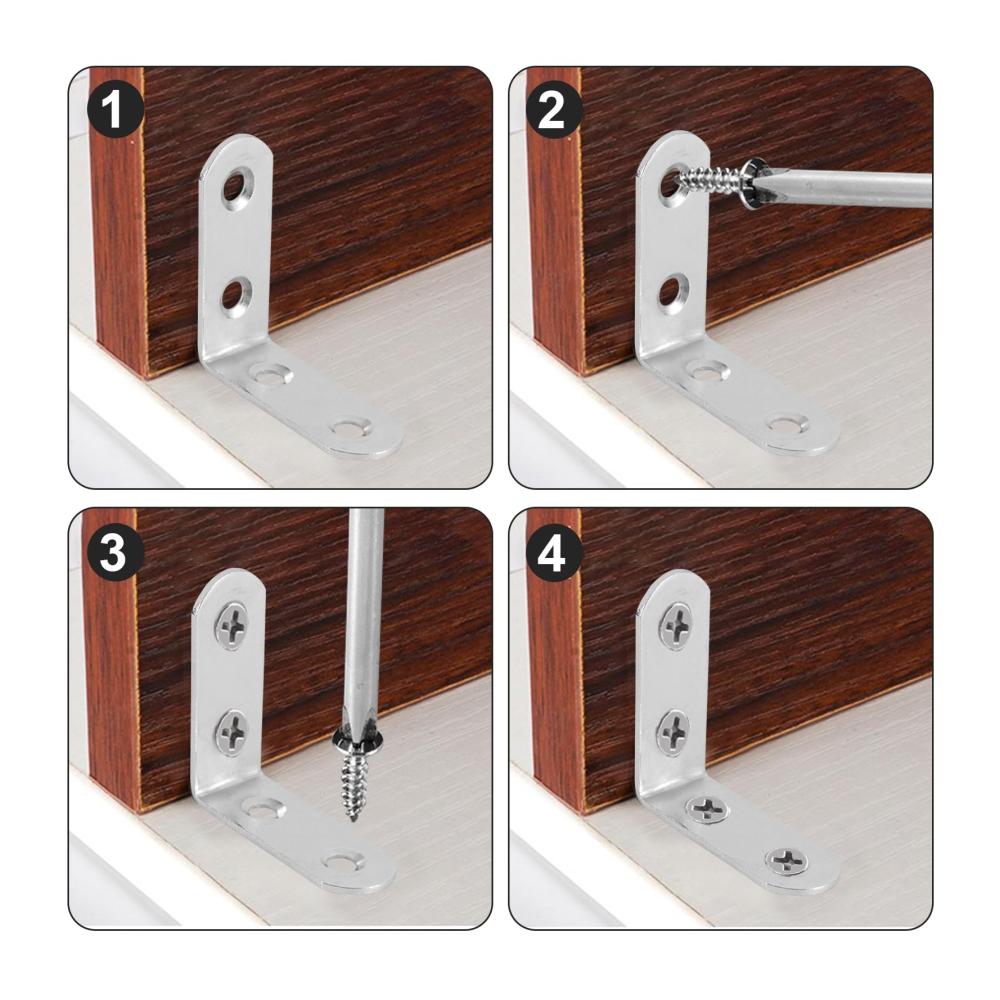 1

2

3

4