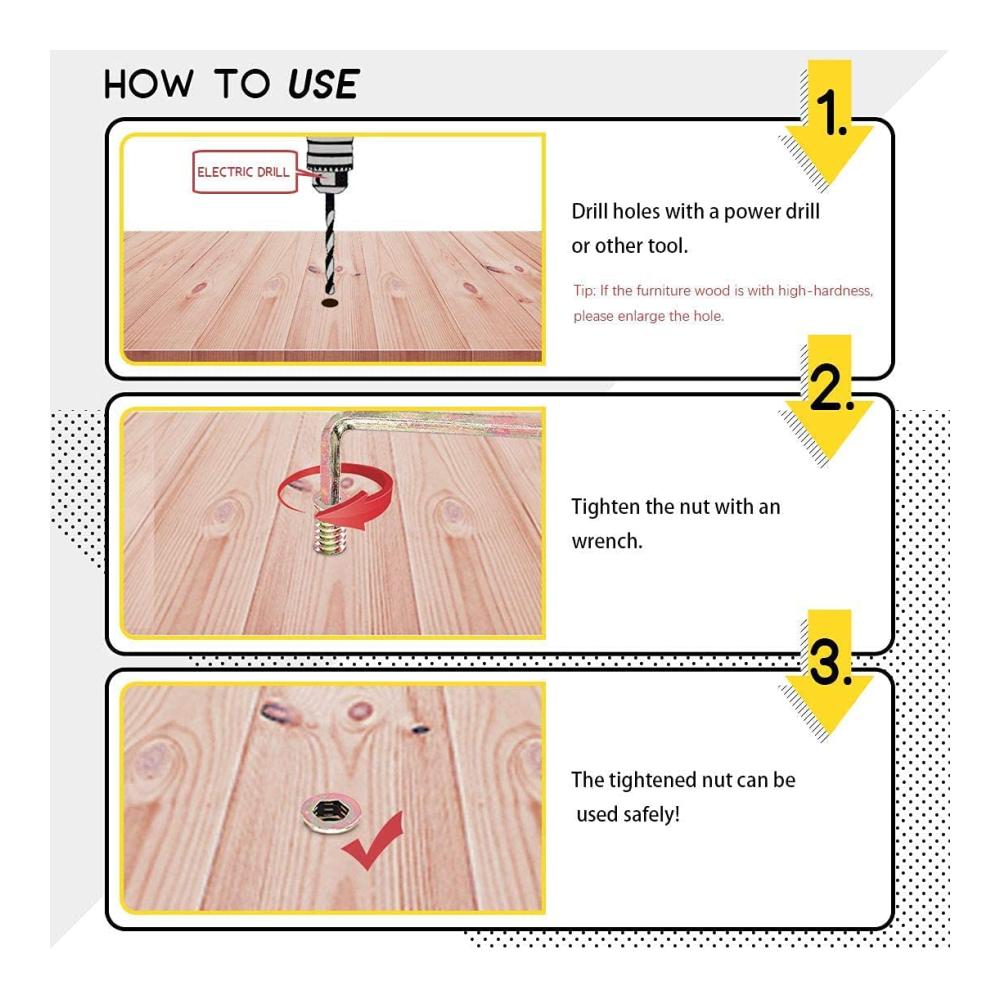 HOW TO USE

1.

ELECTRIC DRILL

Drill holes with a power drill or other tool.

Tip: If the furniture wood is with high-hardness, please enlarge the hole.

2.

Tighten the nut with an wrench.

3.

The tightened nut can be used safely!