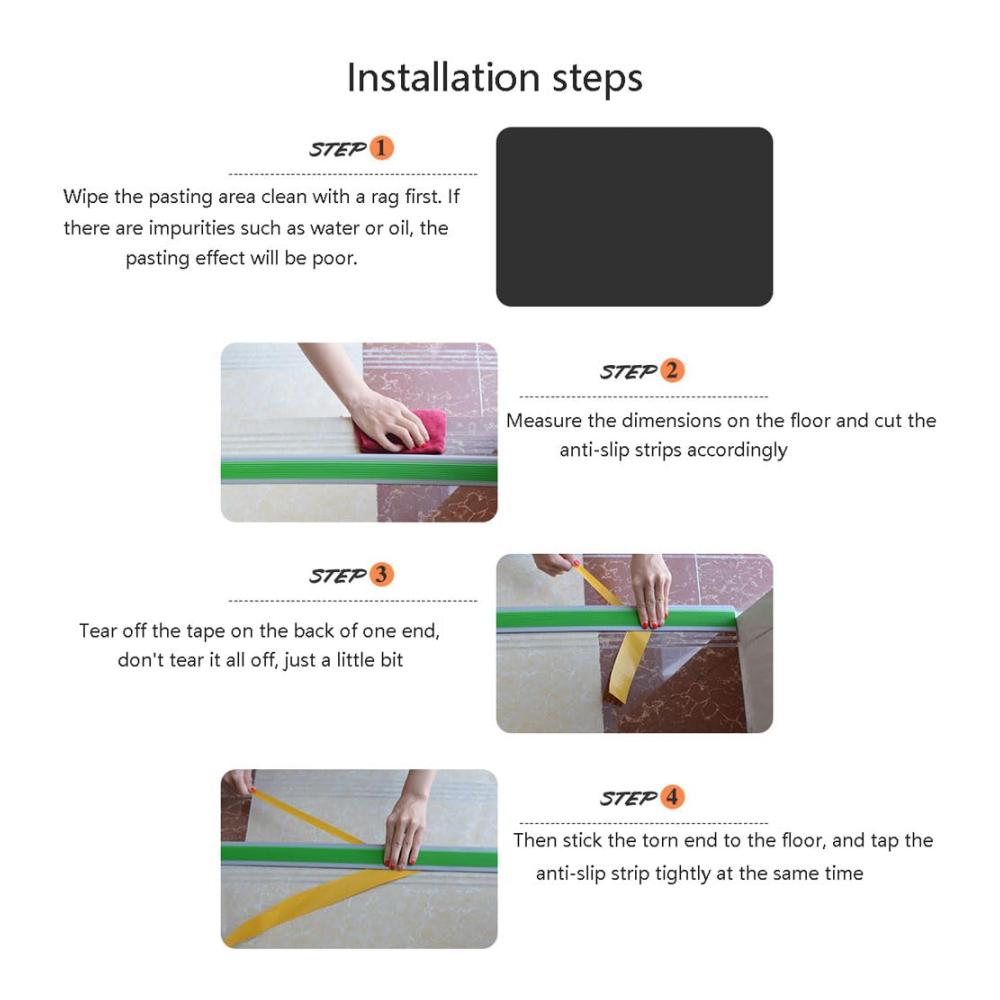 Installation steps

STEP 1

Wipe the pasting area clean with a rag first. If there are impurities such as water or oil, the pasting effect will be poor.

STEP 2

Measure the dimensions on the floor and cut the anti-slip strips accordingly

STEP 3

Tear off the tape on the back of one end, don't tear it all off, just a little bit

STEP 4

Then stick the torn end to the floor, and tap the anti-slip strip tightly at the same time