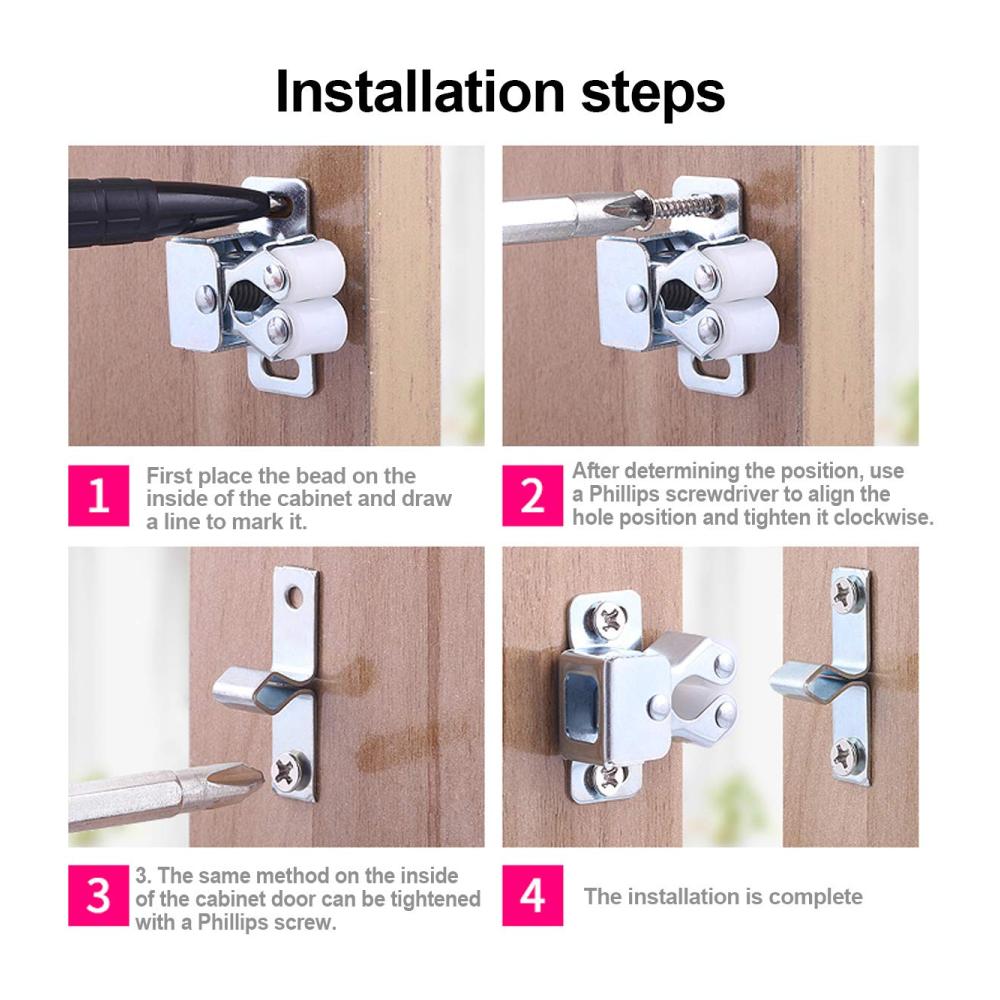 Installation steps

1
First place the bead on the inside of the cabinet and draw a line to mark it.

2
After determining the position, use a Phillips screwdriver to align the hole position and tighten it clockwise.

3
3. The same method on the inside of the cabinet door can be tightened with a Phillips screw.

4
The installation is complete