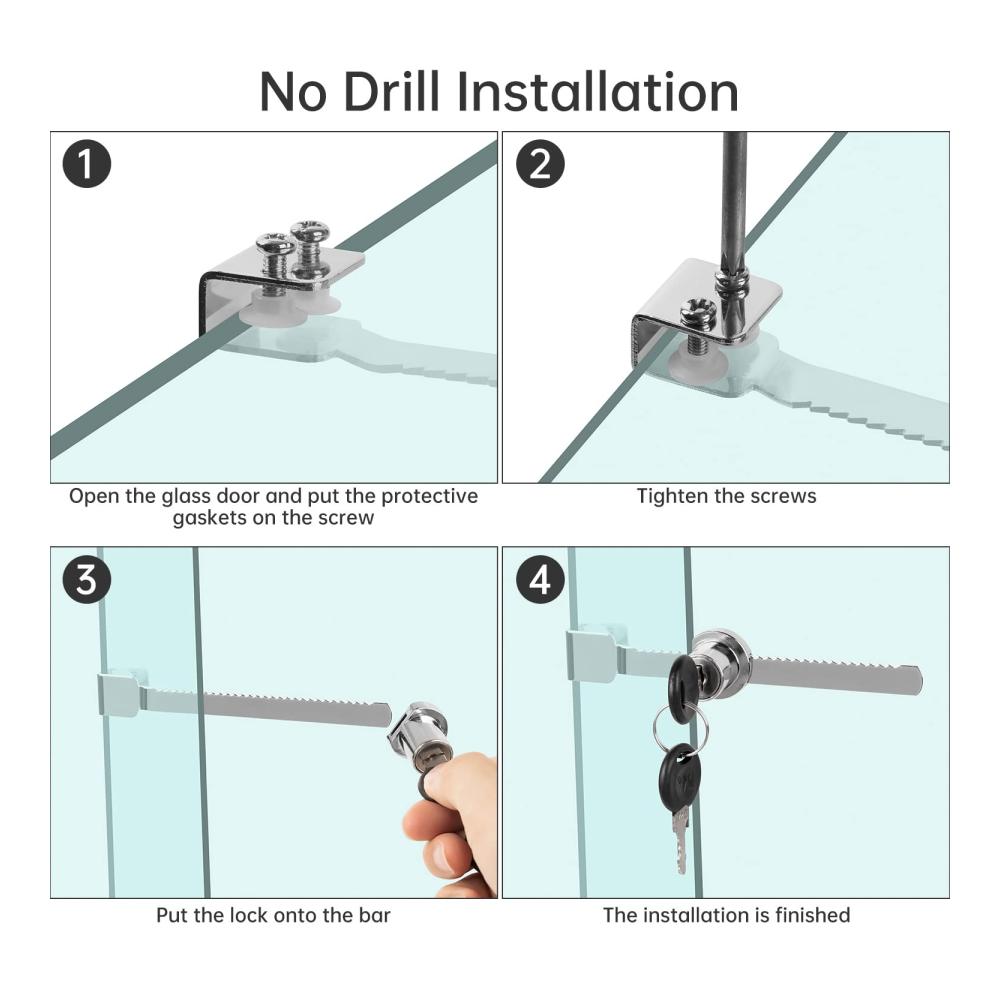 No Drill Installation

1

Open the glass door and put the protective gaskets on the screw

2

Tighten the screws

3

Put the lock onto the bar

4

The installation is finished