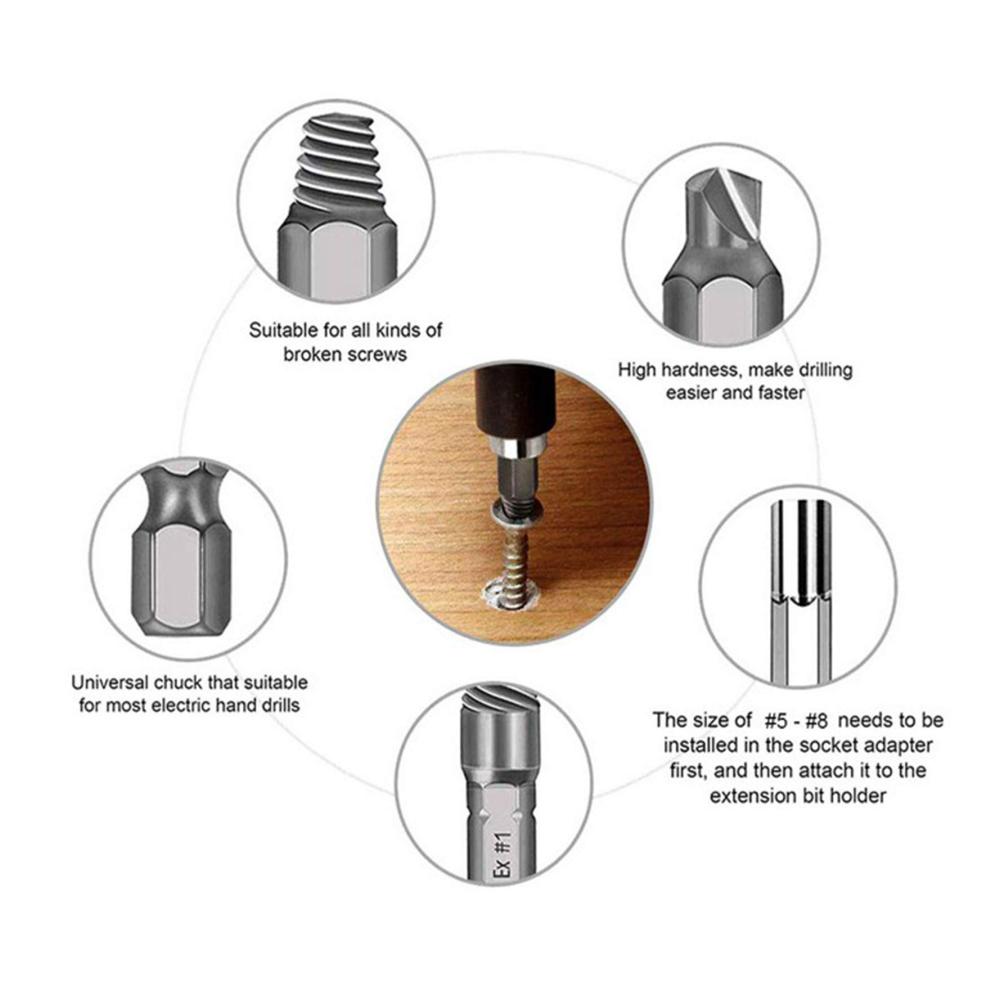 Suitable for all kinds of broken screws

High hardness, make drilling easier and faster

Universal chuck that suitable for most electric hand drills

The size of #5 - #8 needs to be installed in the socket adapter first, and then attach it to the extension bit holder

Ex #1