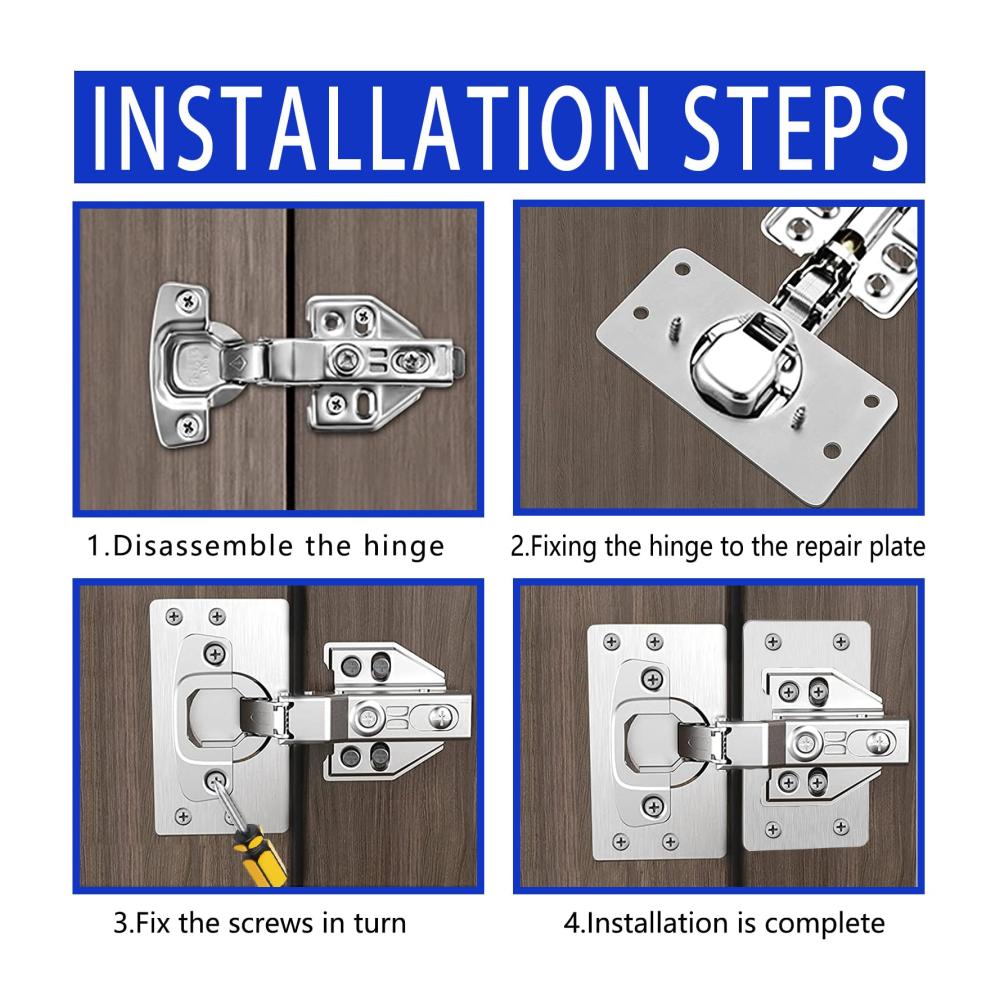 INSTALLATION STEPS

1.Disassemble the hinge

2.Fixing the hinge to the repair plate

3.Fix the screws in turn

4.Installation is complete