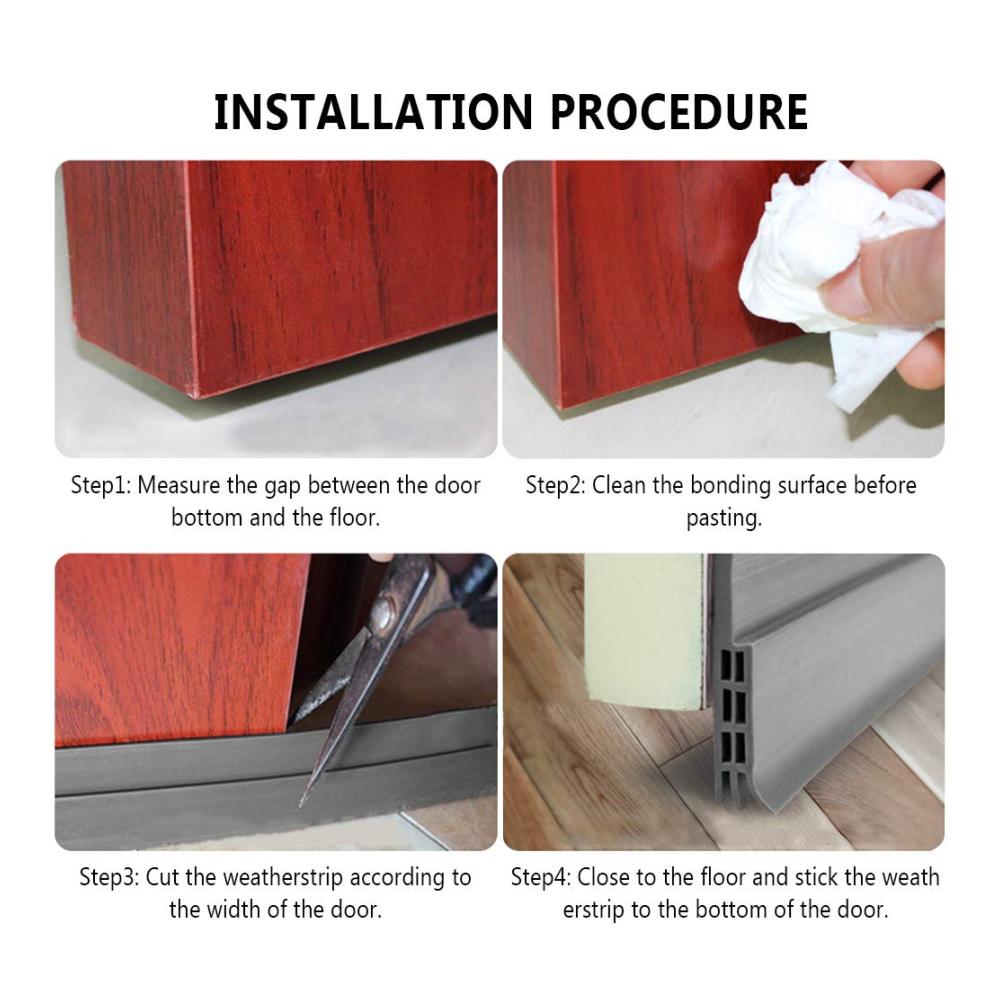 INSTALLATION PROCEDURE

Step1: Measure the gap between the door bottom and the floor.

Step2: Clean the bonding surface before pasting.

Step3: Cut the weatherstrip according to the width of the door.

Step4: Close to the floor and stick the weath erstrip to the bottom of the door.