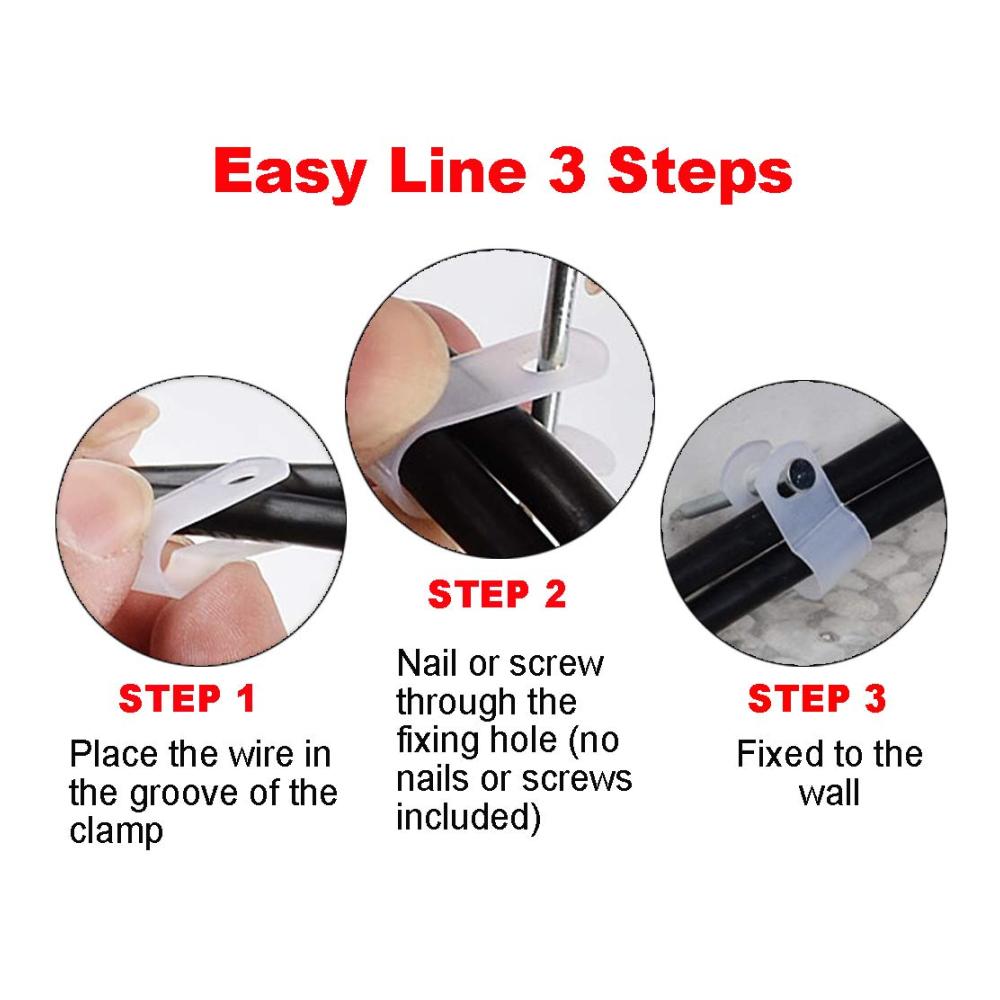 Easy Line 3 Steps

STEP 1
Place the wire in the groove of the clamp

STEP 2
Nail or screw through the fixing hole (no nails or screws included)

STEP 3
Fixed to the wall