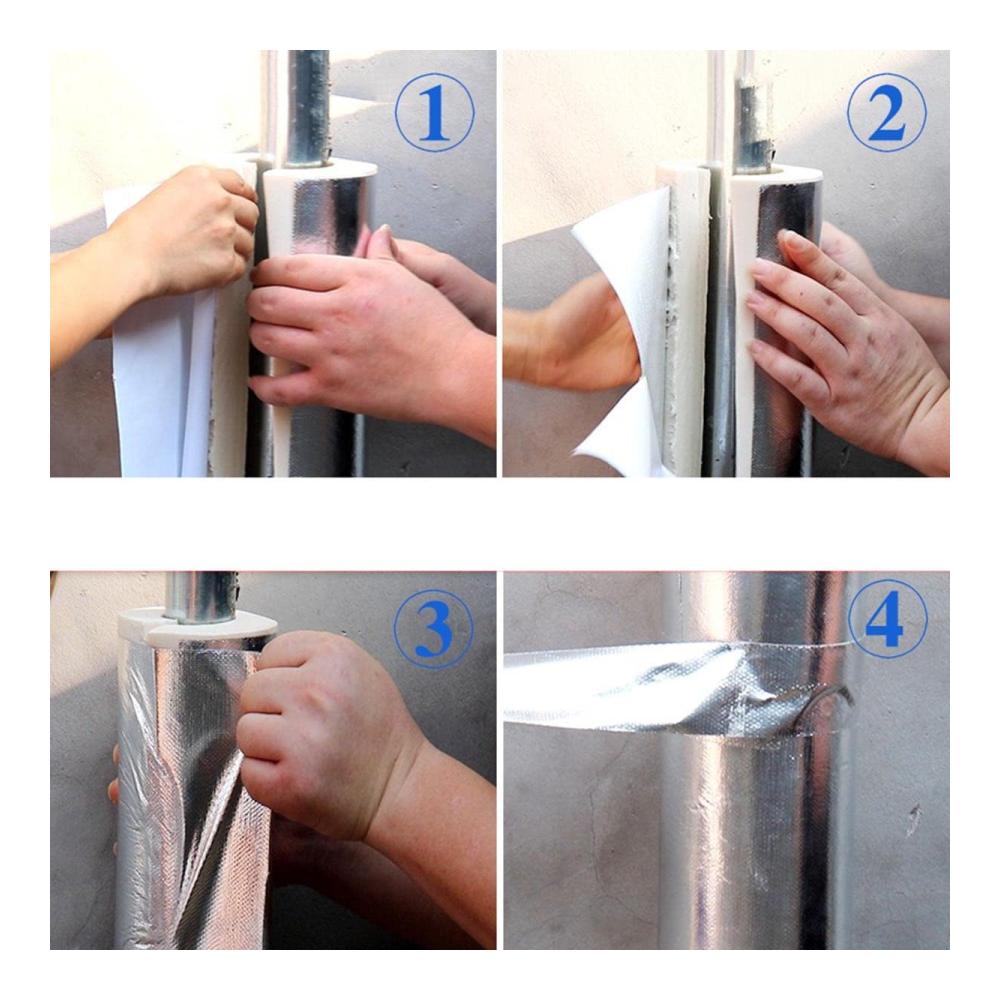 ①

②

③

④