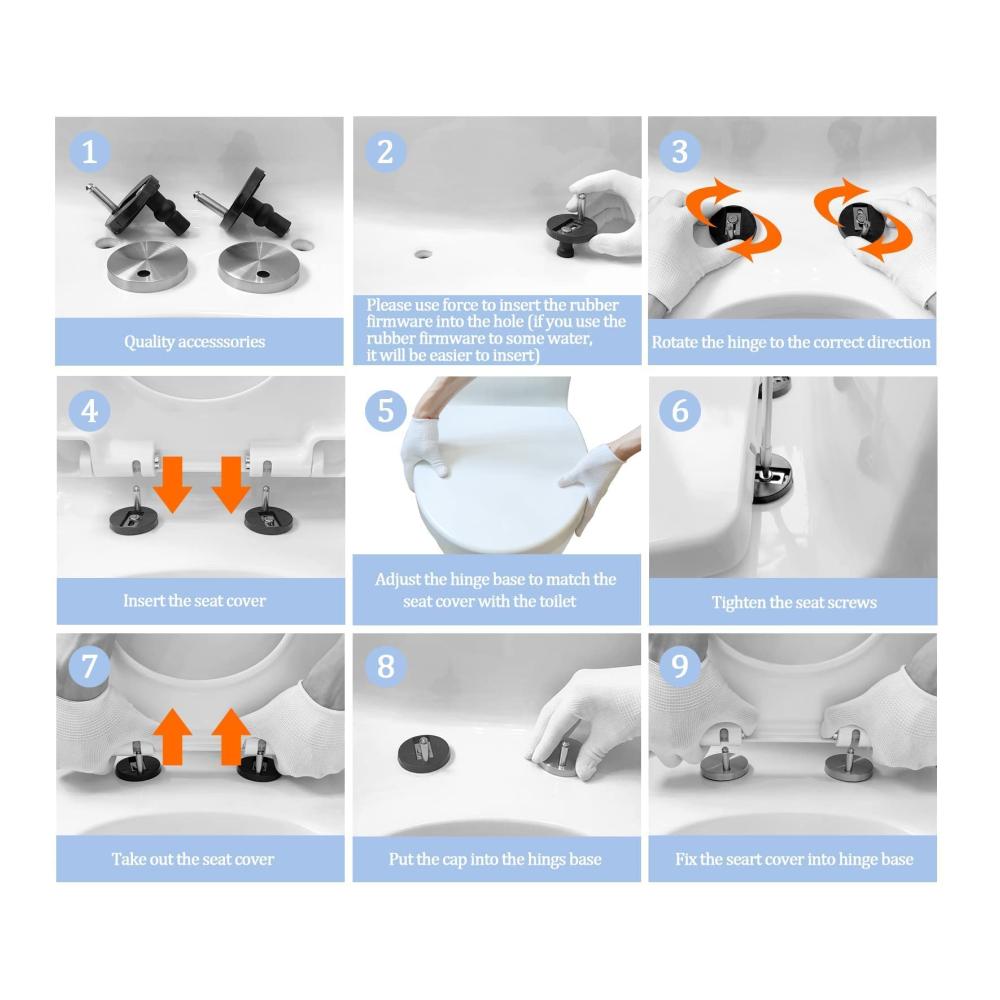 1

Quality accesssories

2

Please use force to insert the rubber firmware into the hole (if you use the rubber firmware to some water, it will be easier to insert)

3

Rotate the hinge to the correct direction

4

Insert the seat cover

5

Adjust the hinge base to match the seat cover with the toilet

6

Tighten the seat screws

7

Take out the seat cover

8

Put the cap into the hings base

9

Fix the seart cover into hinge base