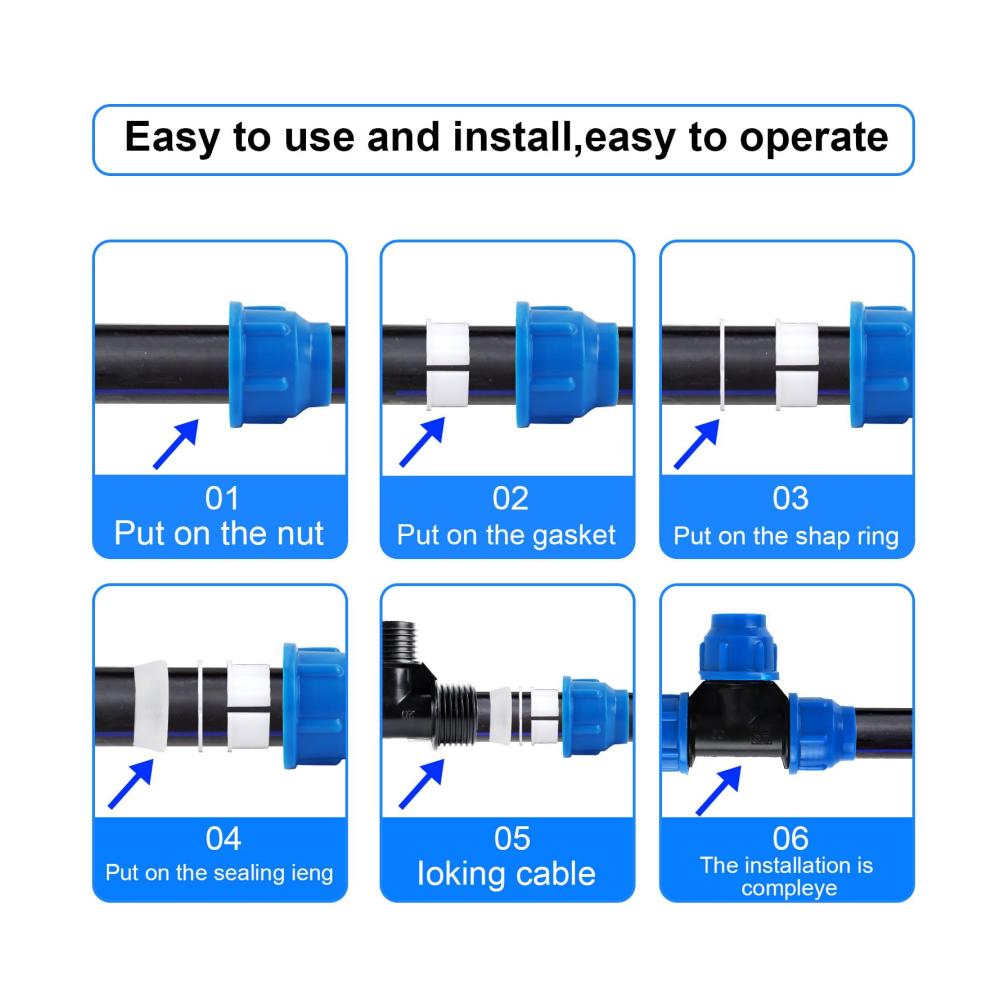 Easy to use and install,easy to operate

01
Put on the nut

02
Put on the gasket

03
Put on the shap ring

04
Put on the sealing ieng

05
loking cable

06
The installation is compleye