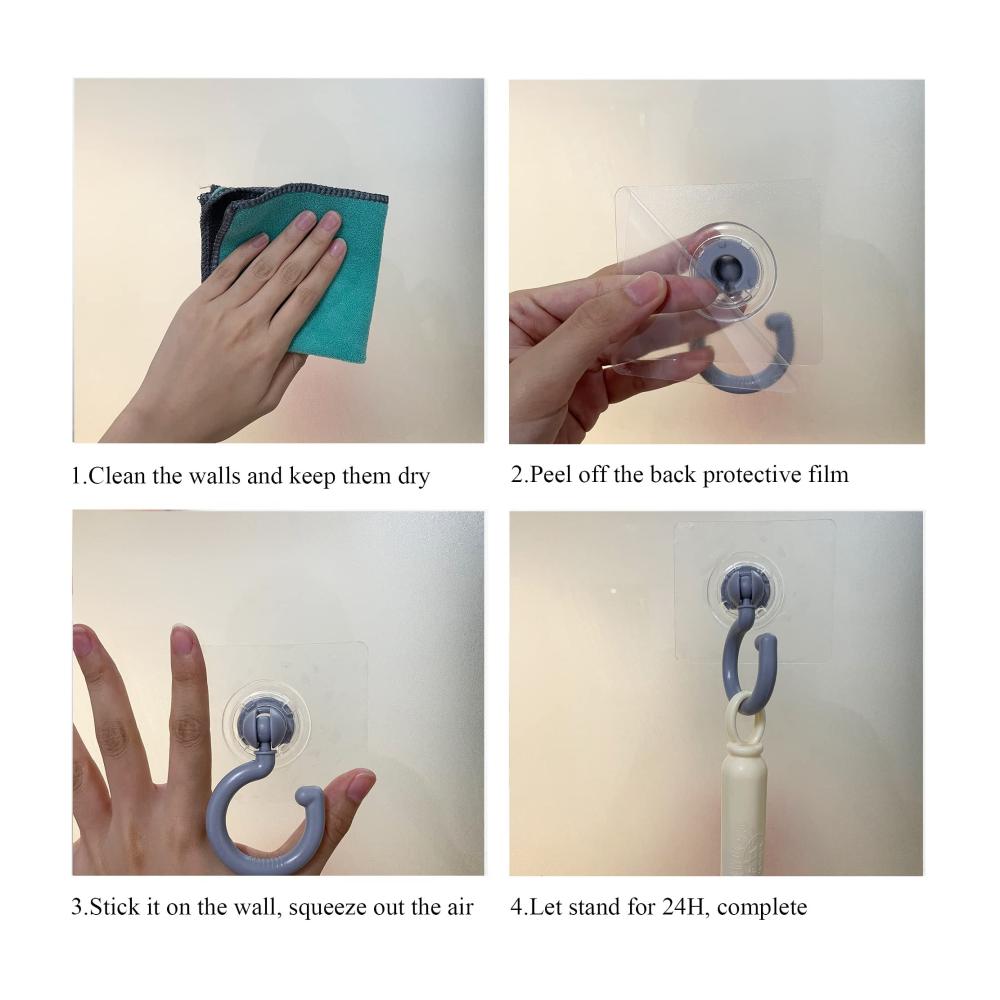 1.Clean the walls and keep them dry

2.Peel off the back protective film

3.Stick it on the wall, squeeze out the air

4.Let stand for 24H, complete