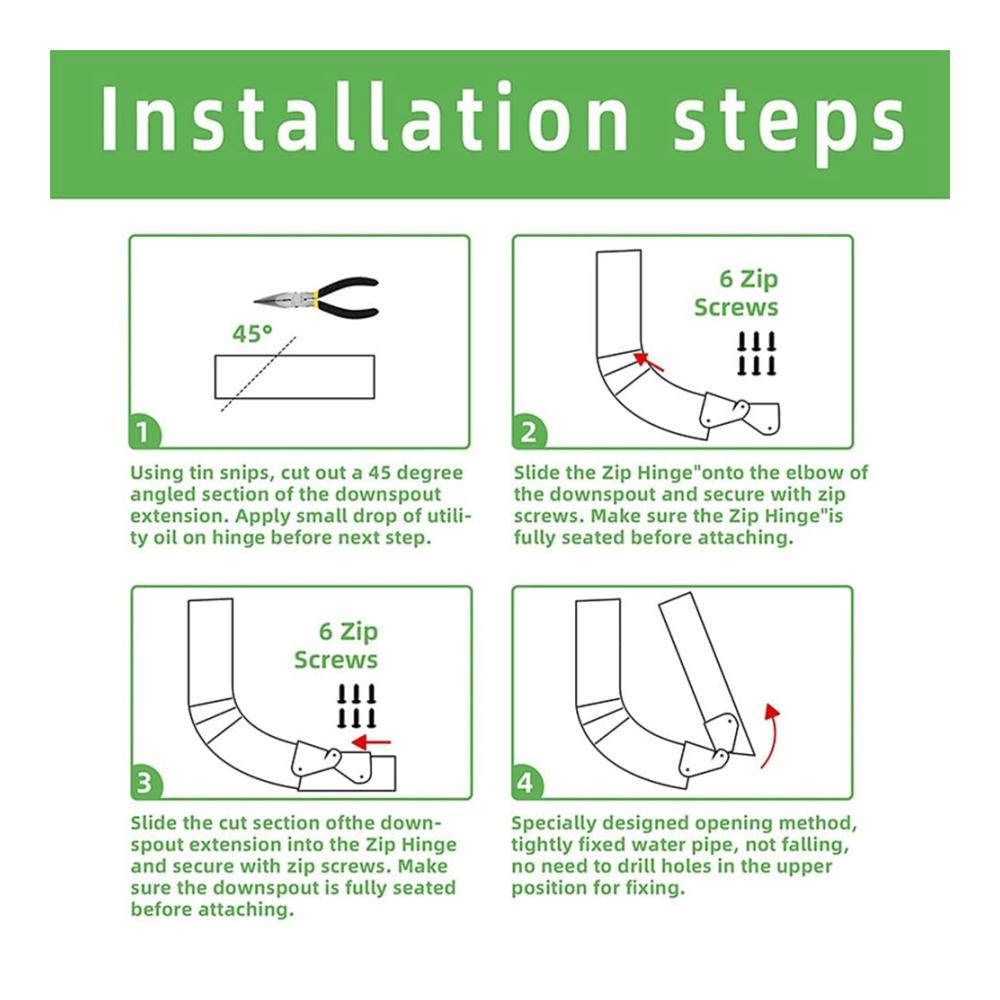 Installation steps

45°

1

Using tin snips, cut out a 45 degree angled section of the downspout extension. Apply small drop of utility oil on hinge before next step.

6 Zip Screws

2

Slide the Zip Hinge"onto the elbow of the downspout and secure with zip screws. Make sure the Zip Hinge"is fully seated before attaching.

6 Zip Screws

3

Slide the cut section ofthe downspout extension into the Zip Hinge and secure with zip screws. Make sure the downspout is fully seated before attaching.

4

Specially designed opening method, tightly fixed water pipe, not falling, no need to drill holes in the upper position for fixing.