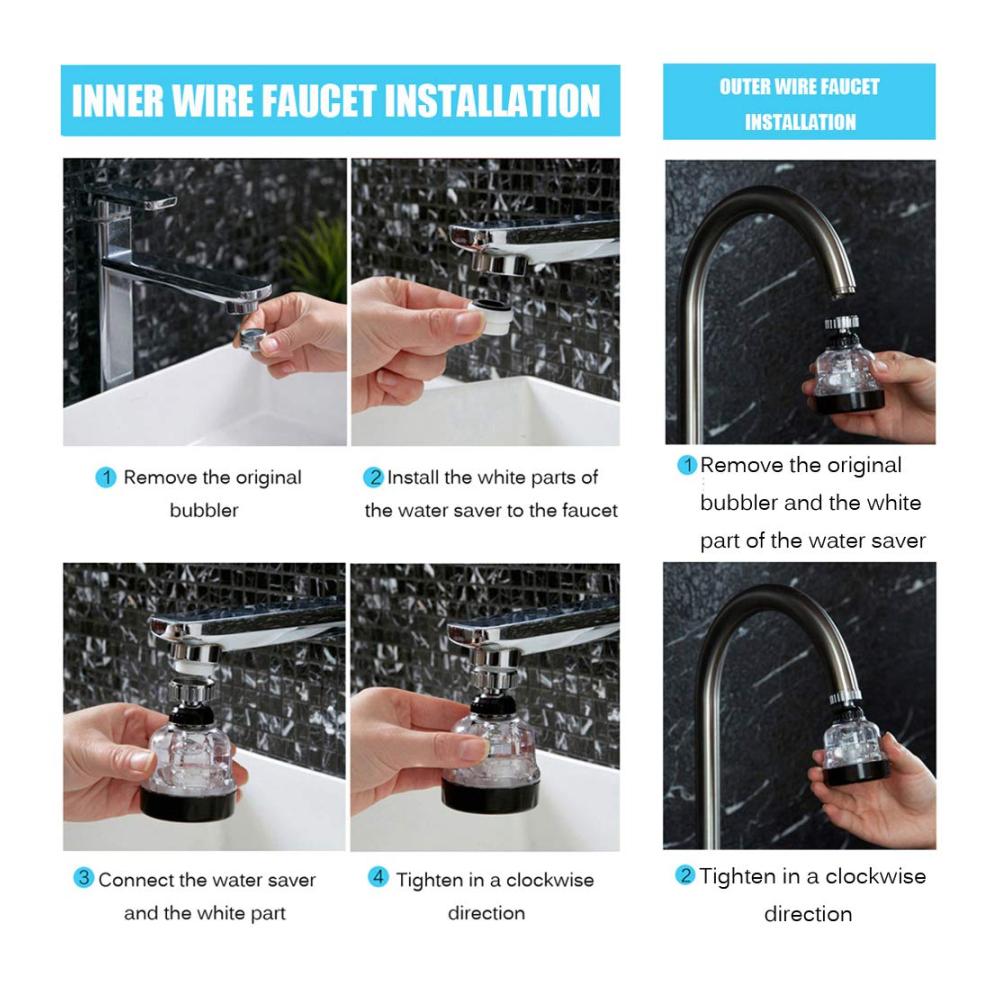 INNER WIRE FAUCET INSTALLATION

1 Remove the original bubbler

2 Install the white parts of the water saver to the faucet

3 Connect the water saver and the white part

4 Tighten in a clockwise direction

OUTER WIRE FAUCET INSTALLATION

1 Remove the original bubbler and the white part of the water saver

2 Tighten in a clockwise direction