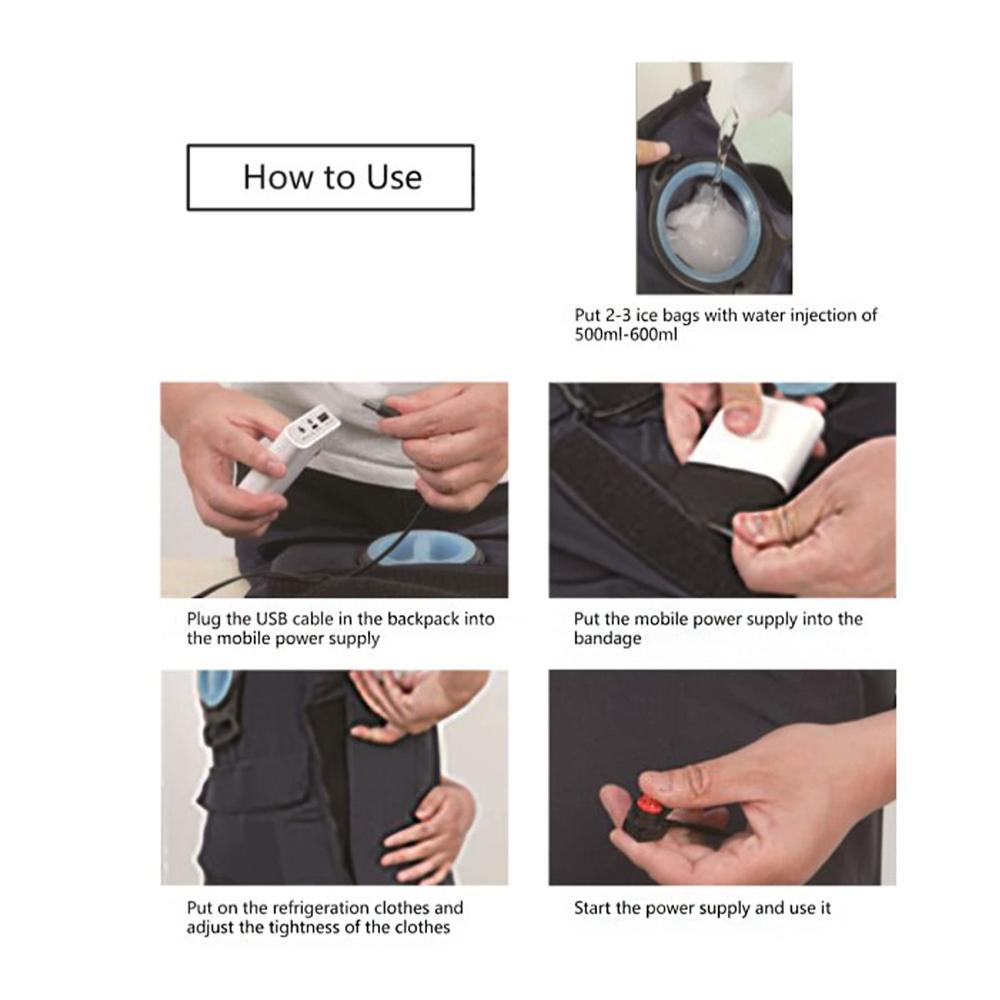 How to Use

Put 2-3 ice bags with water injection of 500ml-600ml

Plug the USB cable in the backpack into the mobile power supply

Put the mobile power supply into the bandage

Put on the refrigeration clothes and adjust the tightness of the clothes

Start the power supply and use it