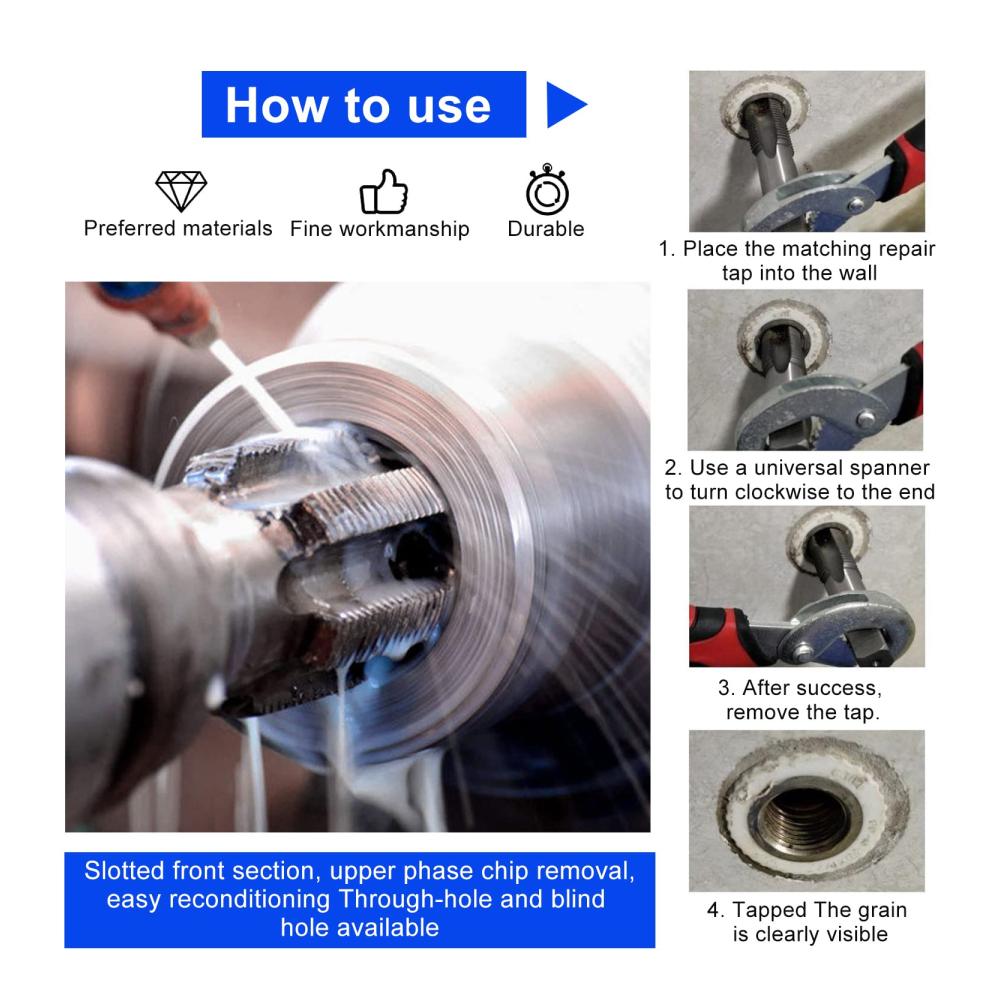 How to use

Preferred materials
Fine workmanship
Durable

Slotted front section, upper phase chip removal, easy reconditioning Through-hole and blind hole available

1. Place the matching repair tap into the wall

2. Use a universal spanner to turn clockwise to the end

3. After success, remove the tap.

4. Tapped The grain is clearly visible