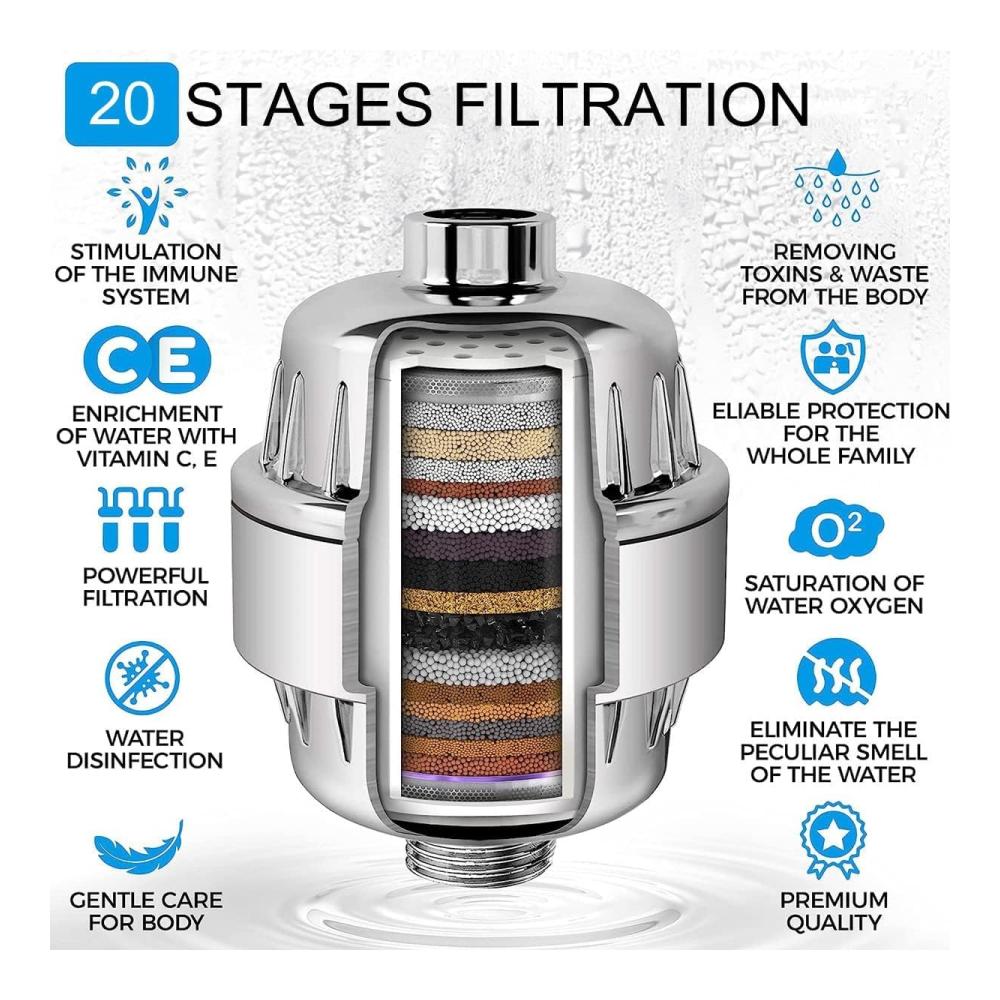 20 STAGES FILTRATION

STIMULATION OF THE IMMUNE SYSTEM

CE

ENRICHMENT OF WATER WITH VITAMIN C, E

POWERFUL FILTRATION

WATER DISINFECTION

GENTLE CARE FOR BODY

REMOVING TOXINS & WASTE FROM THE BODY

ELIABLE PROTECTION FOR THE WHOLE FAMILY

$O^2$

SATURATION OF WATER OXYGEN

ELIMINATE THE PECULIAR SMELL OF THE WATER

PREMIUM QUALITY