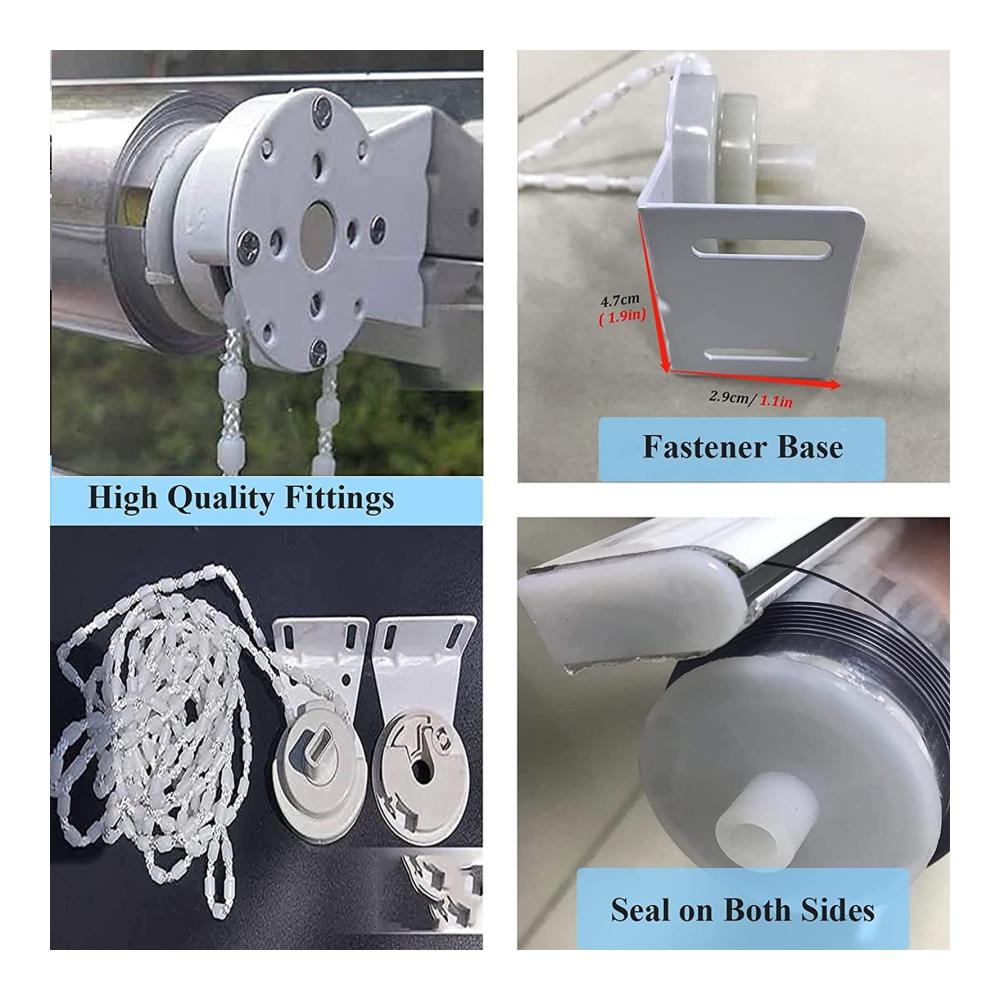 High Quality Fittings

4.7cm
( 1.9in)

2.9cm/ 1.1in

Fastener Base

Seal on Both Sides