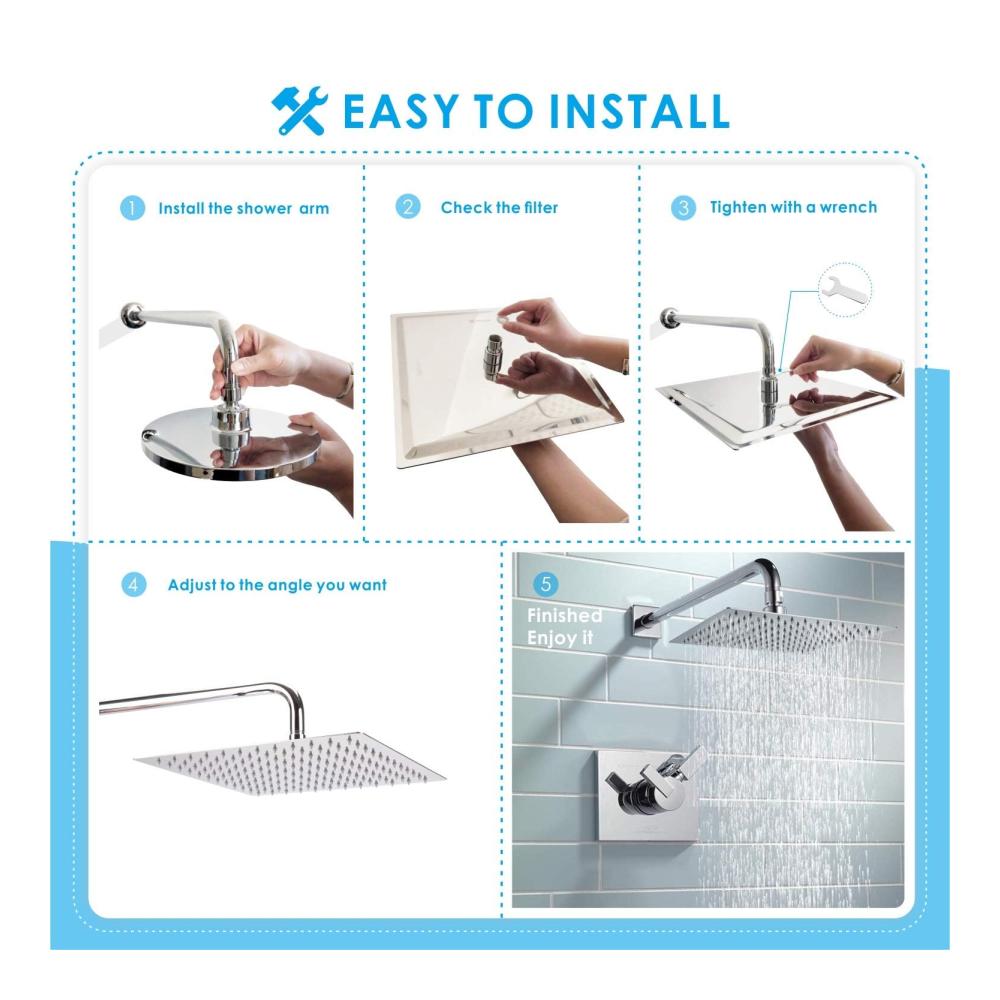 EASY TO INSTALL

1 Install the shower arm

2 Check the filter

3 Tighten with a wrench

4 Adjust to the angle you want

5 Finished Enjoy it