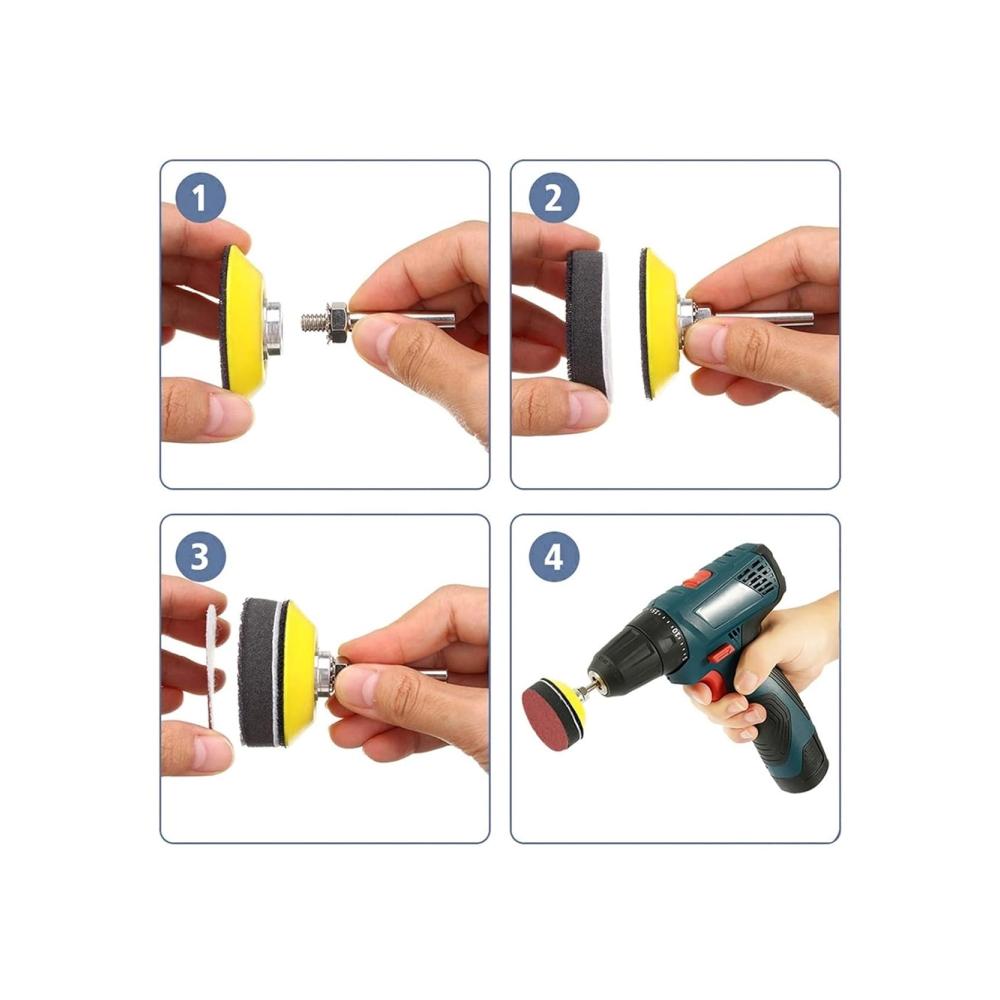 1

2

3

4