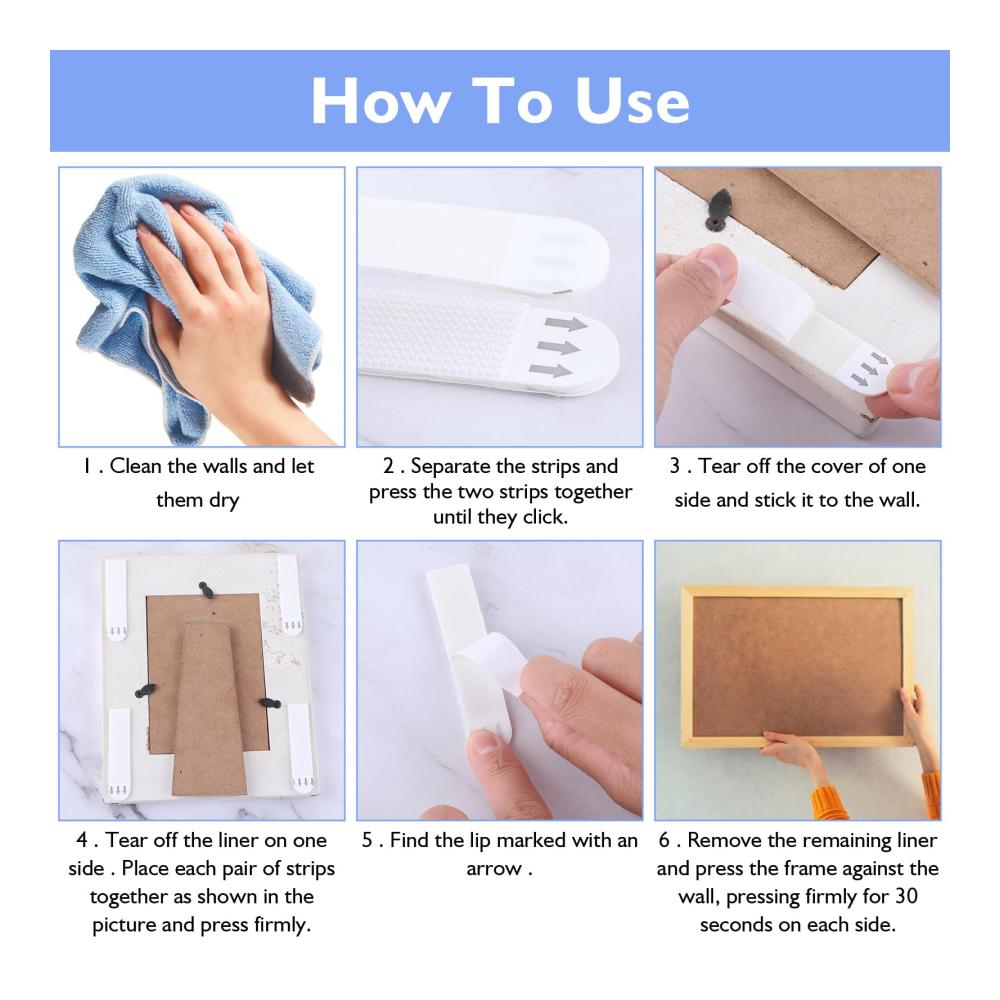 How To Use

1 . Clean the walls and let them dry

2 . Separate the strips and press the two strips together until they click.

3 . Tear off the cover of one side and stick it to the wall.

4 . Tear off the liner on one side . Place each pair of strips together as shown in the picture and press firmly.

5 . Find the lip marked with an arrow .

6 . Remove the remaining liner and press the frame against the wall, pressing firmly for 30 seconds on each side.