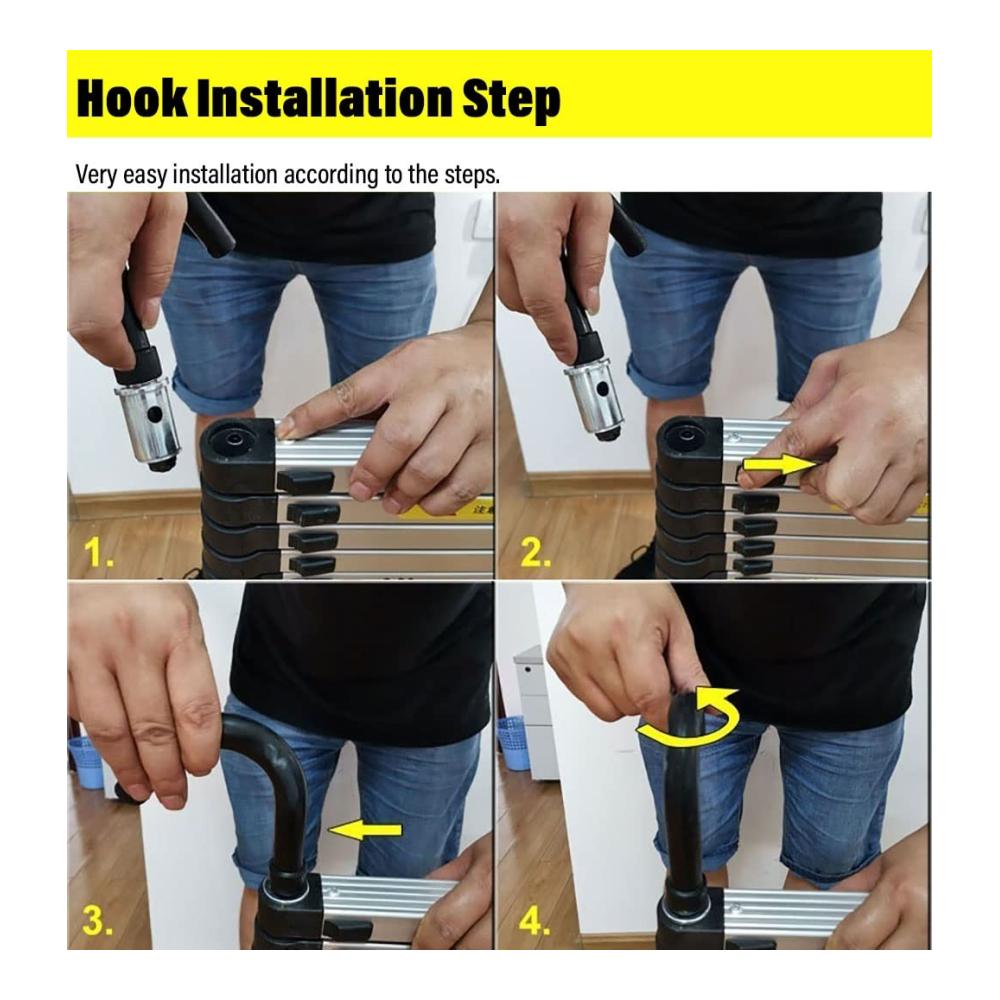 Hook Installation Step

Very easy installation according to the steps.

1.

2.

3.

4.