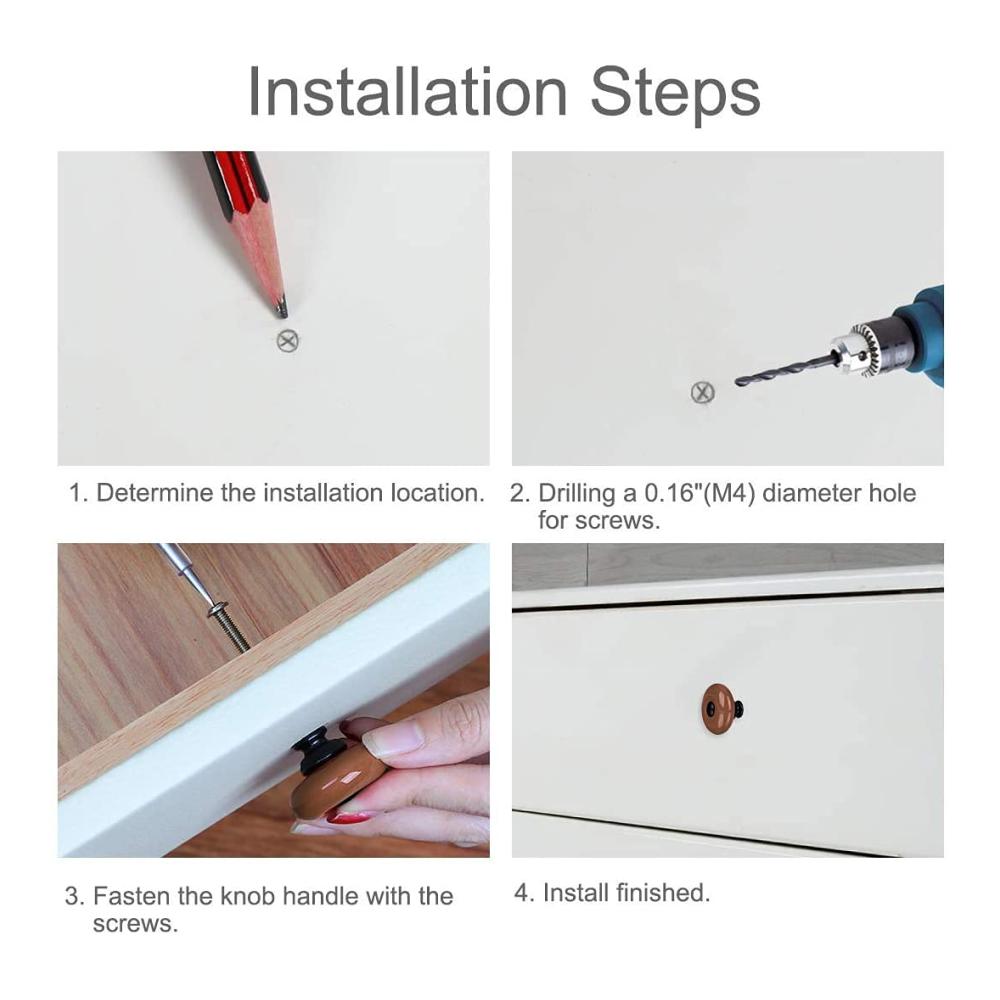 Installation Steps

1. Determine the installation location.

2. Drilling a 0.16"(M4) diameter hole for screws.

3. Fasten the knob handle with the screws.

4. Install finished.