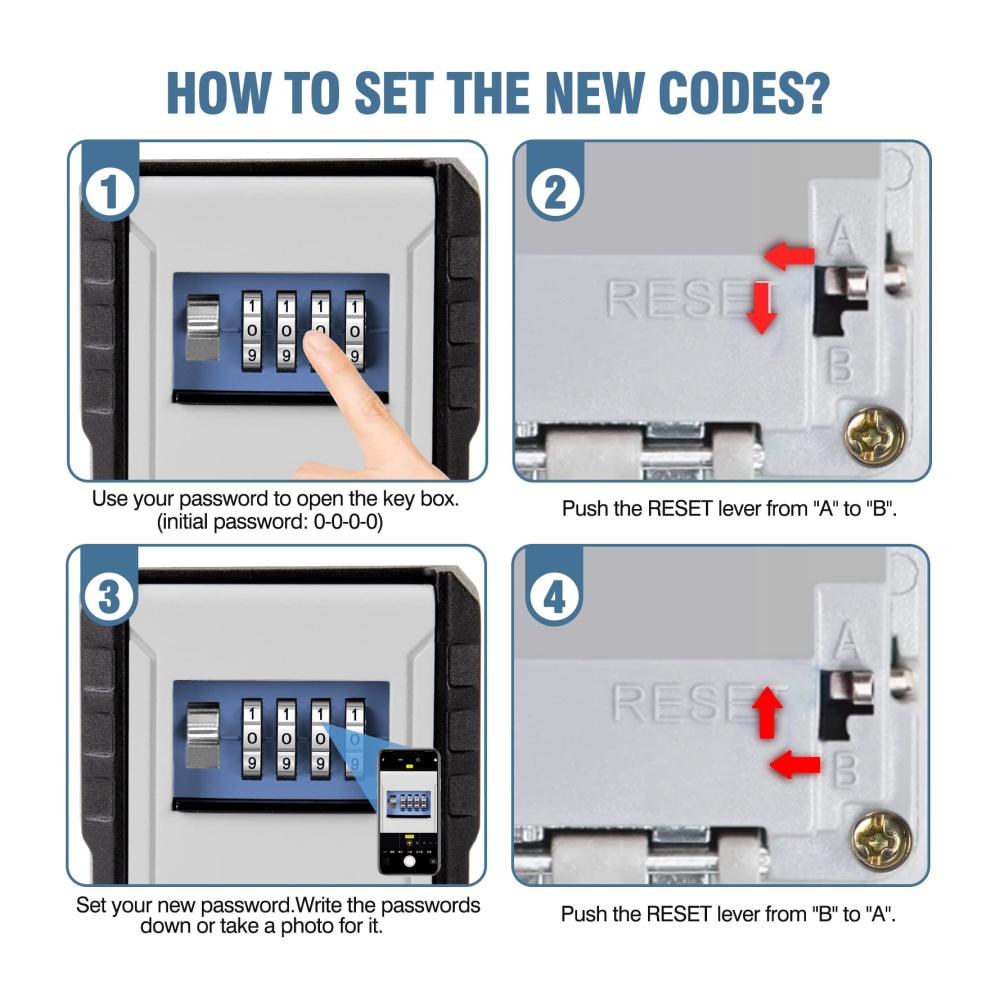 HOW TO SET THE NEW CODES?

1

1 1 1 1
0 0 0 0
9 9 9 9

Use your password to open the key box. (initial password: 0-0-0-0)

2

RESET A B

Push the RESET lever from "A" to "B".

3

1 1 1 1
0 0 0 0
9 9 9 9

Set your new password.Write the passwords down or take a photo for it.

4

RESET A B

Push the RESET lever from "B" to "A".