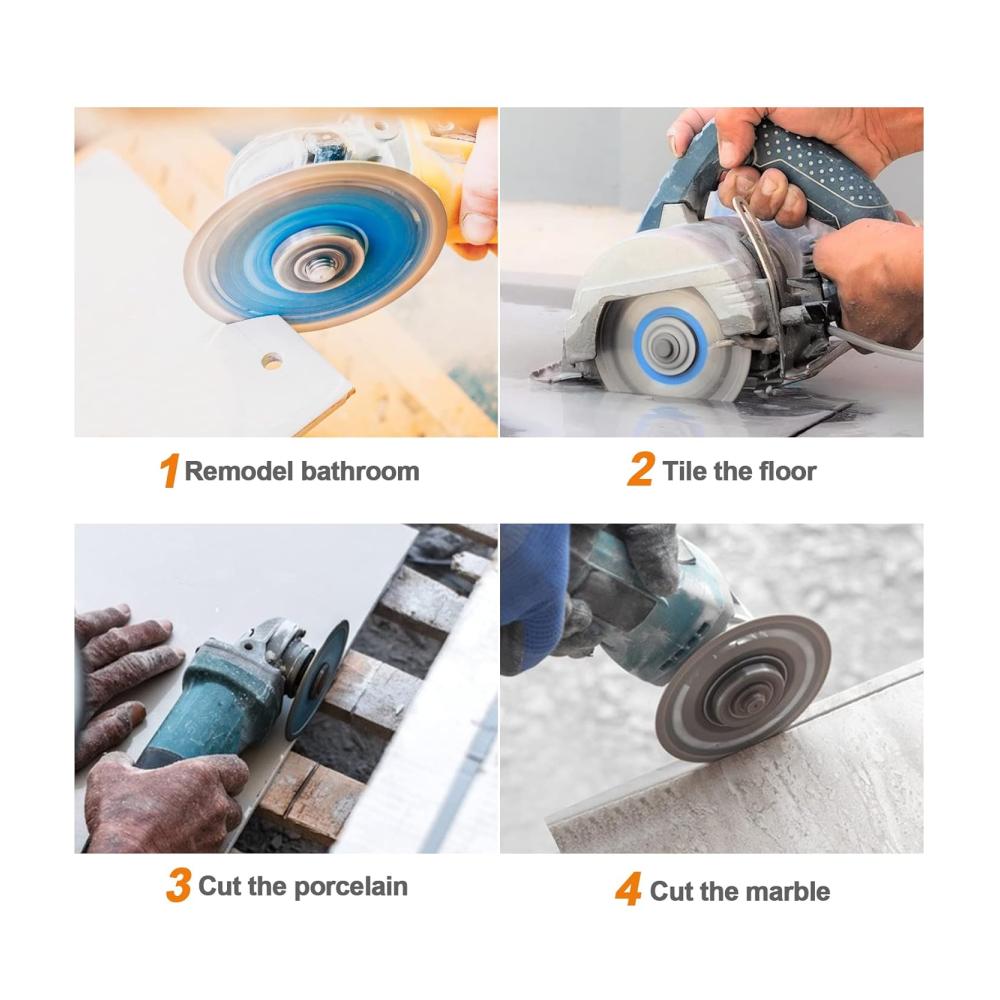 1 Remodel bathroom

2 Tile the floor

3 Cut the porcelain

4 Cut the marble