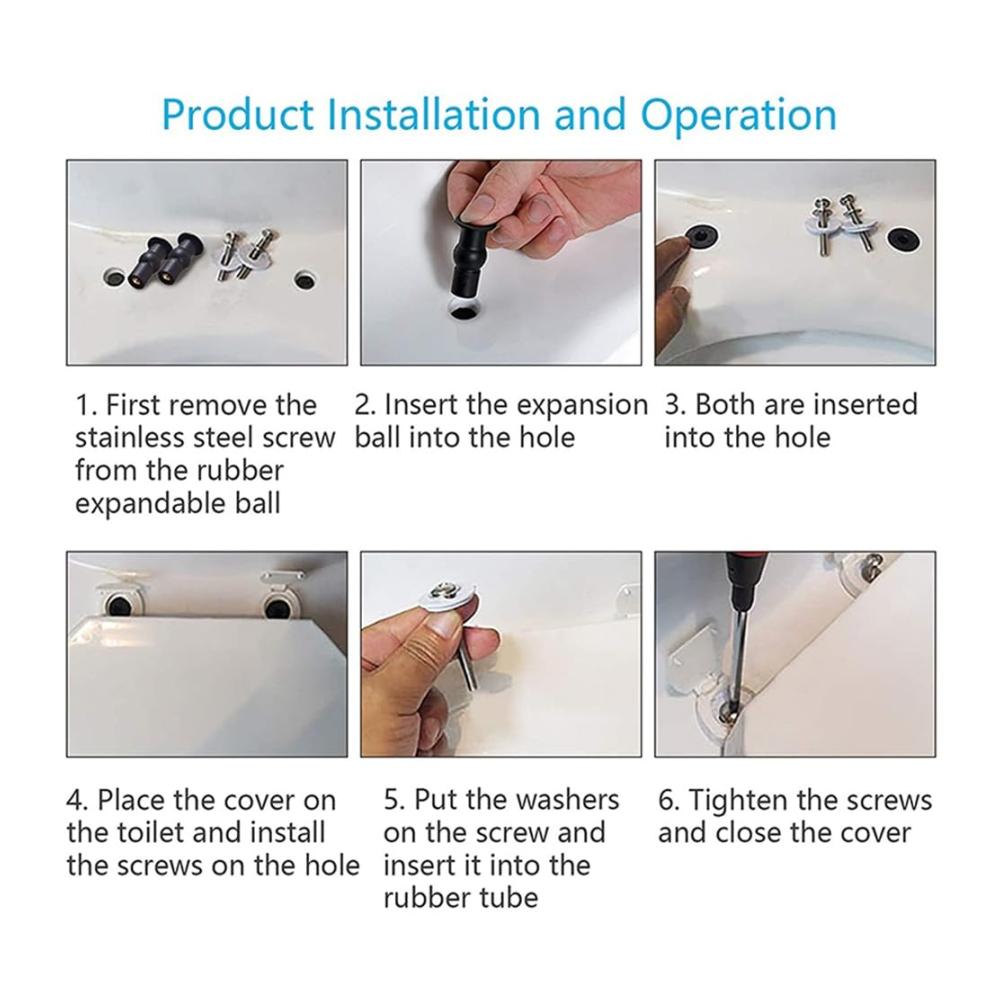 Product Installation and Operation

1. First remove the stainless steel screw from the rubber expandable ball

2. Insert the expansion ball into the hole

3. Both are inserted into the hole

4. Place the cover on the toilet and install the screws on the hole

5. Put the washers on the screw and insert it into the rubber tube

6. Tighten the screws and close the cover