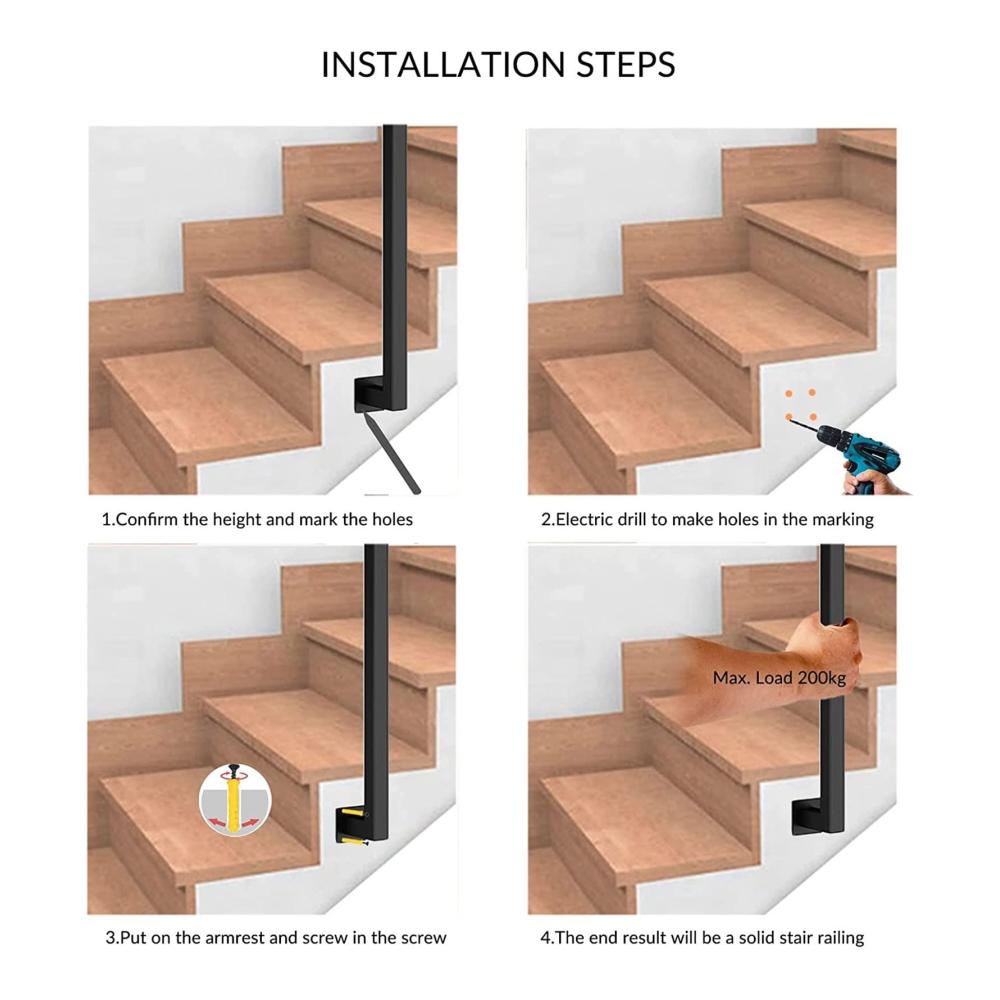 INSTALLATION STEPS

1.Confirm the height and mark the holes

2.Electric drill to make holes in the marking

3.Put on the armrest and screw in the screw

Max. Load 200kg

4.The end result will be a solid stair railing