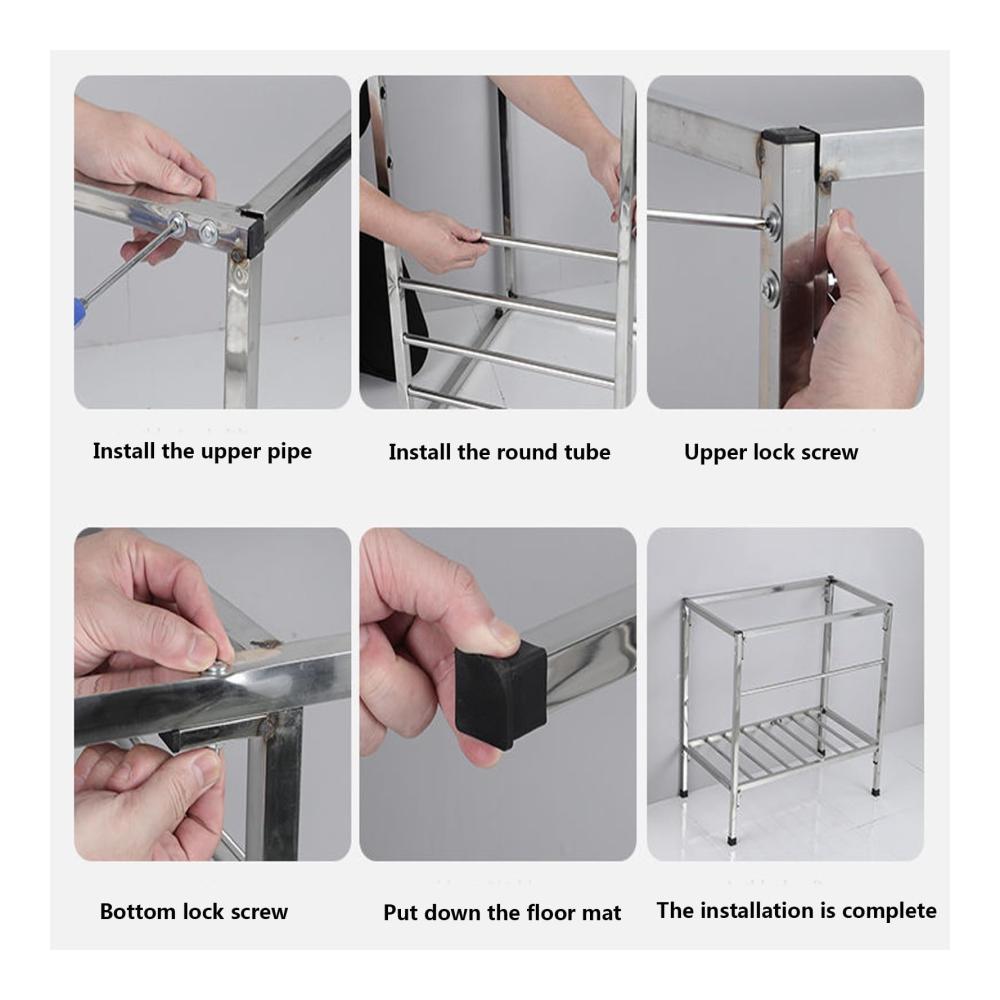 Install the upper pipe

Install the round tube

Upper lock screw

Bottom lock screw

Put down the floor mat

The installation is complete