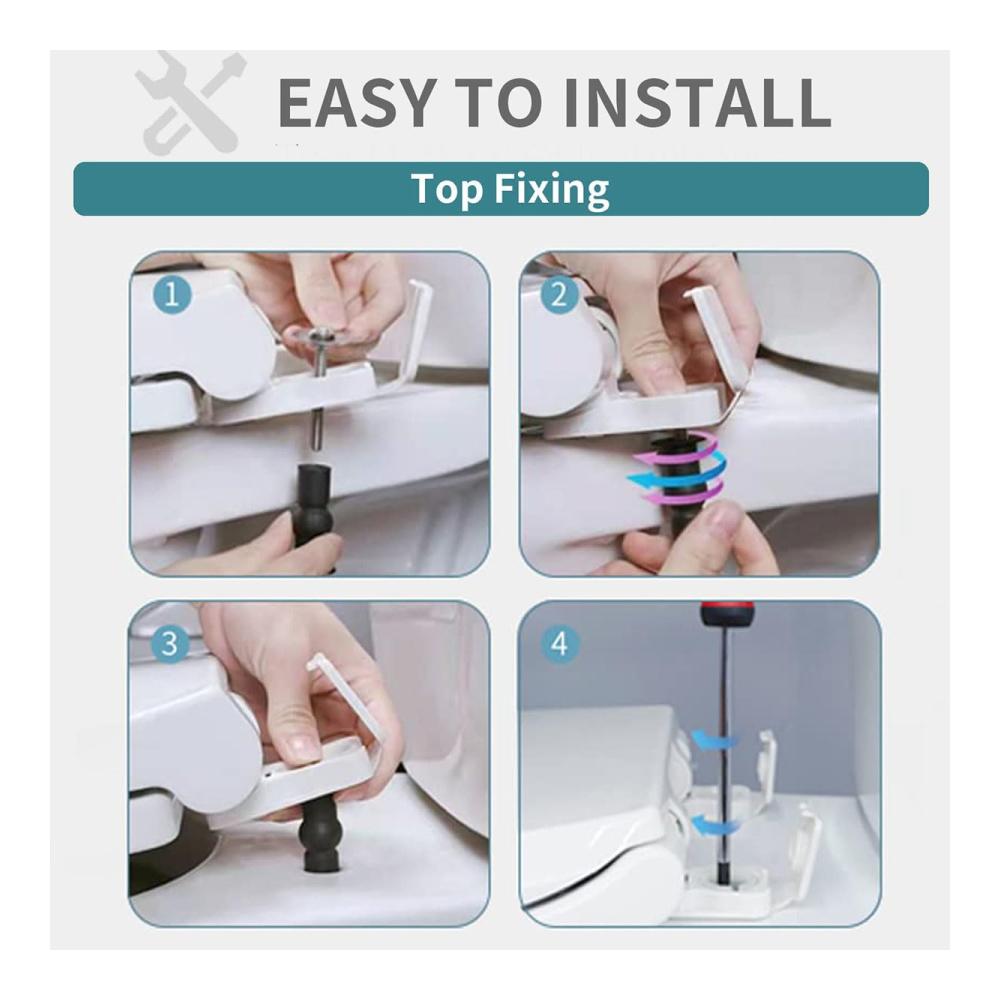 EASY TO INSTALL

Top Fixing

1

2

3

4