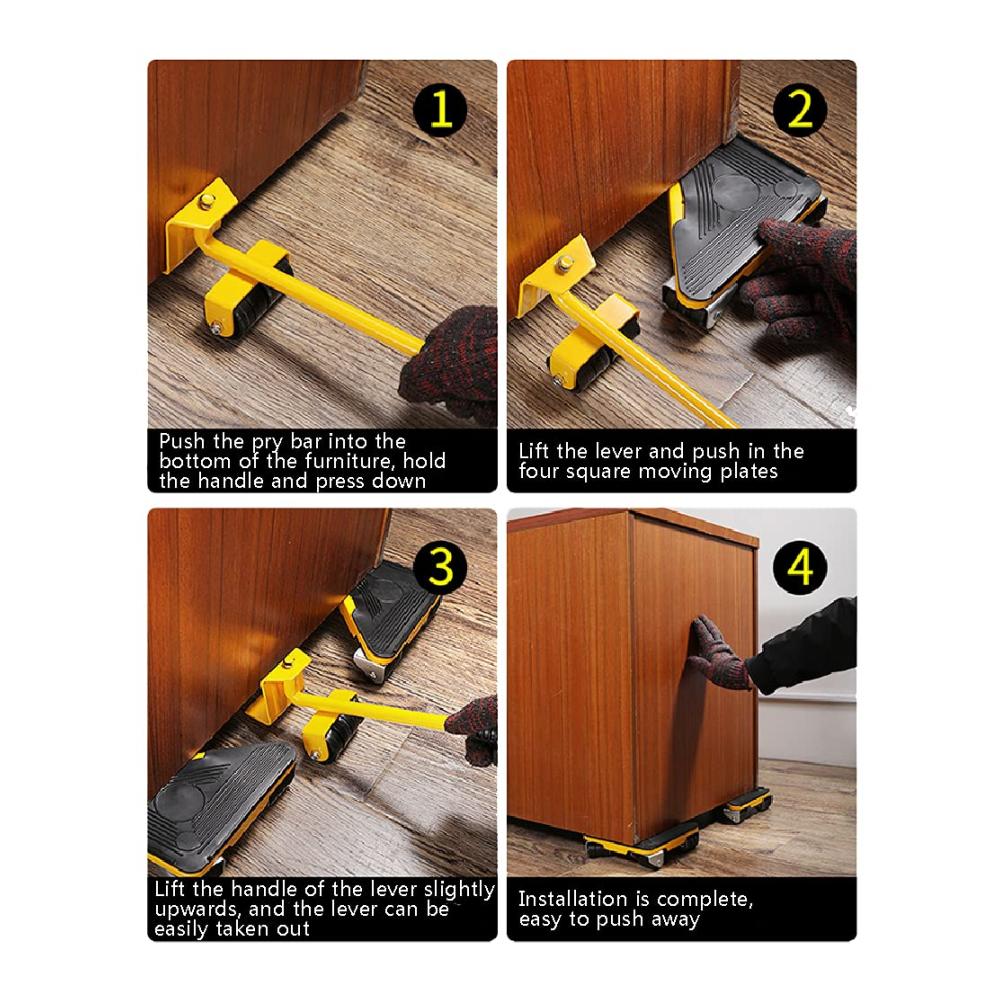 1

Push the pry bar into the bottom of the furniture, hold the handle and press down

2

Lift the lever and push in the four square moving plates

3

Lift the handle of the lever slightly upwards, and the lever can be easily taken out

4

Installation is complete, easy to push away